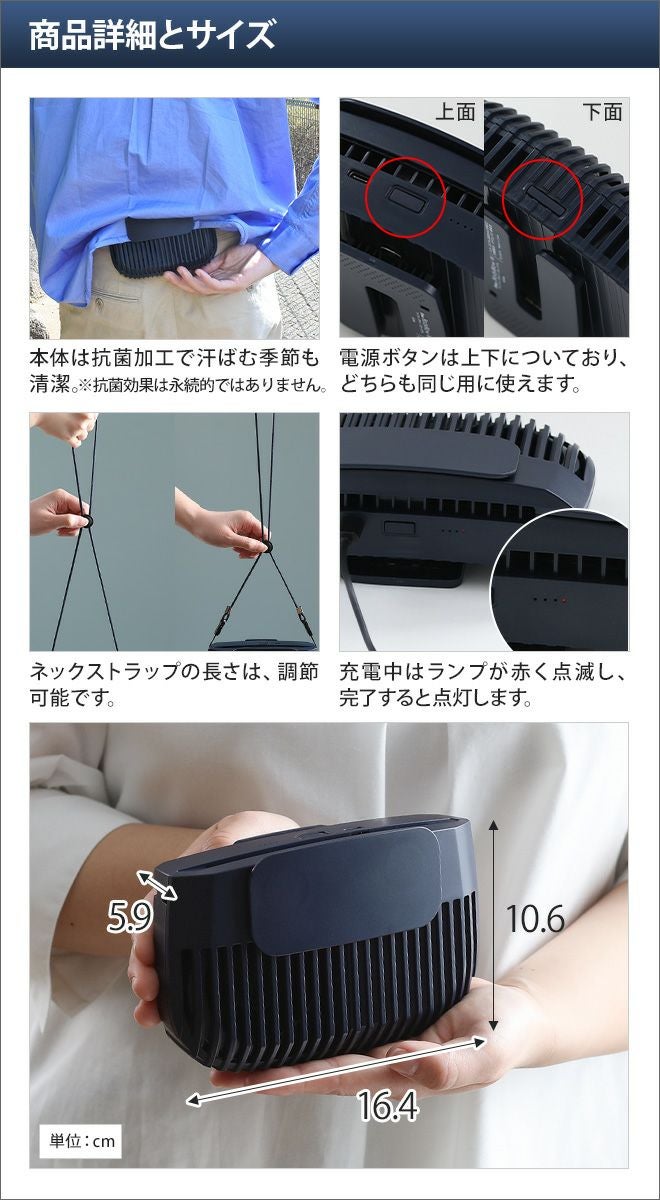 商品詳細とサイズ

上面　下面

本体は抗菌加工で汗ばむ季節も清潔。※抗菌効果は永続的ではありません。

電源ボタンは上下についており、どちらも同じ用に使えます。

ネックストラップの長さは、調節可能です。

充電中はランプが赤く点滅し、完了すると点灯します。

5.9

10.6

16.4

単位：cm