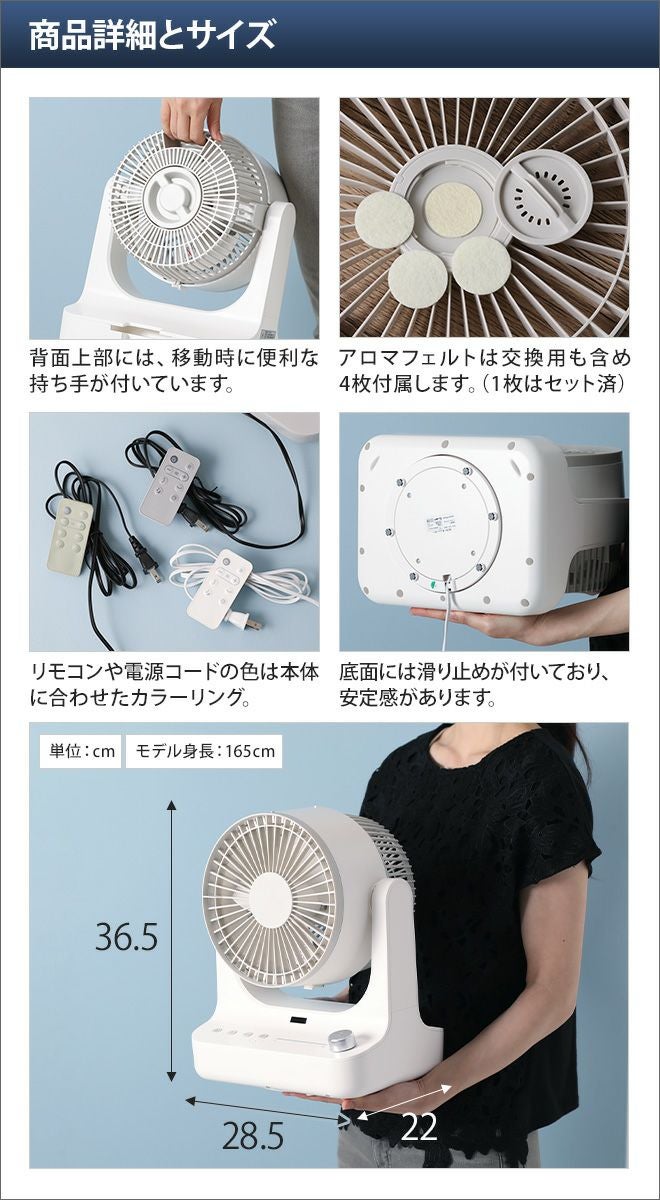 商品詳細とサイズ

背面上部には、移動時に便利な持ち手が付いています。

アロマフェルトは交換用も含め4枚付属します。(1枚はセット済)

リモコンや電源コードの色は本体に合わせたカラーリング。

底面には滑り止めが付いており、安定感があります。

単位:cm

モデル身長:165cm

36.5

28.5

22