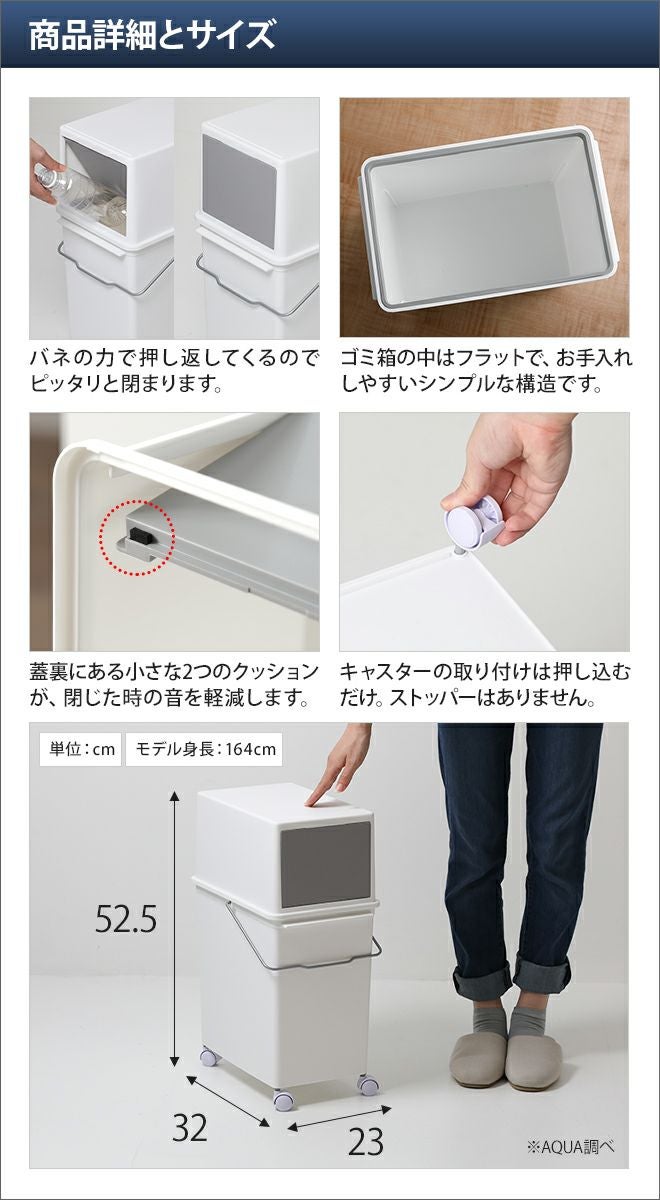 商品詳細とサイズ

バネの力で押し返してくるのでピッタリと閉まります。

ゴミ箱の中はフラットで、お手入れしやすいシンプルな構造です。

蓋裏にある小さな2つのクッションが、閉じた時の音を軽減します。

キャスターの取り付けは押し込むだけ。ストッパーはありません。

単位：cm

モデル身長：164cm

52.5

32

23

※AQUA調べ