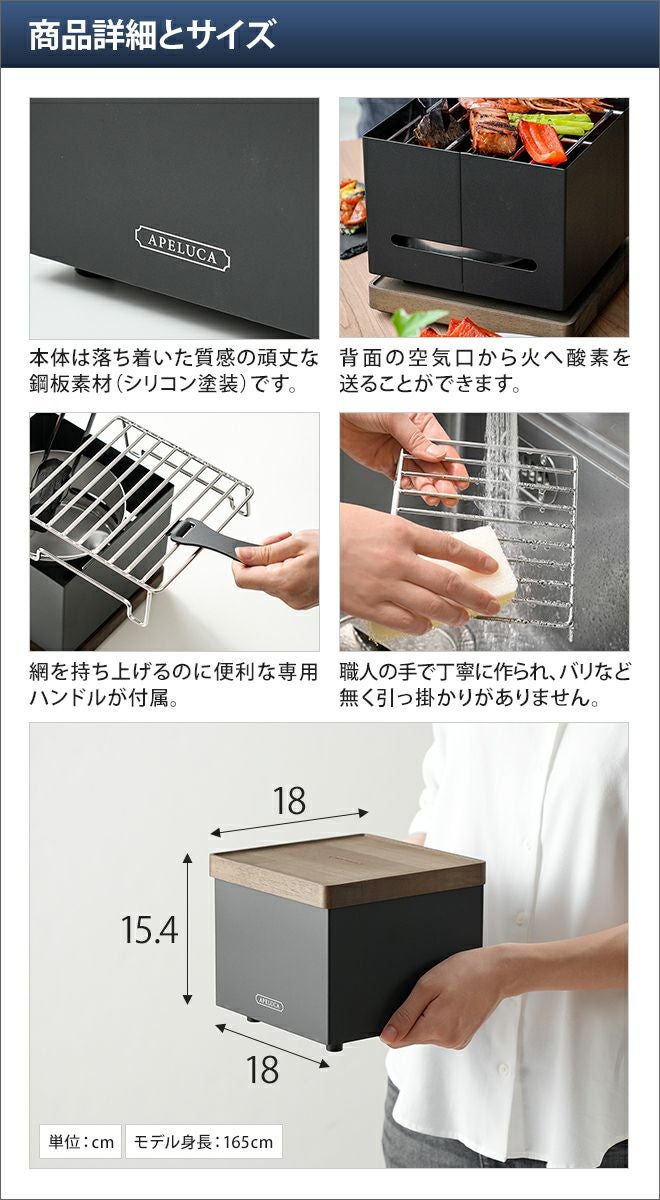 商品詳細とサイズ

APELUCA

本体は落ち着いた質感の頑丈な鋼板素材（シリコン塗装）です。

背面の空気口から火へ酸素を送ることができます。

網を持ち上げるのに便利な専用ハンドルが付属。

職人の手で丁寧に作られ、バリなど無く引っ掛かりがありません。

18

15.4

APELUCA

18

単位：cm

モデル身長：165cm