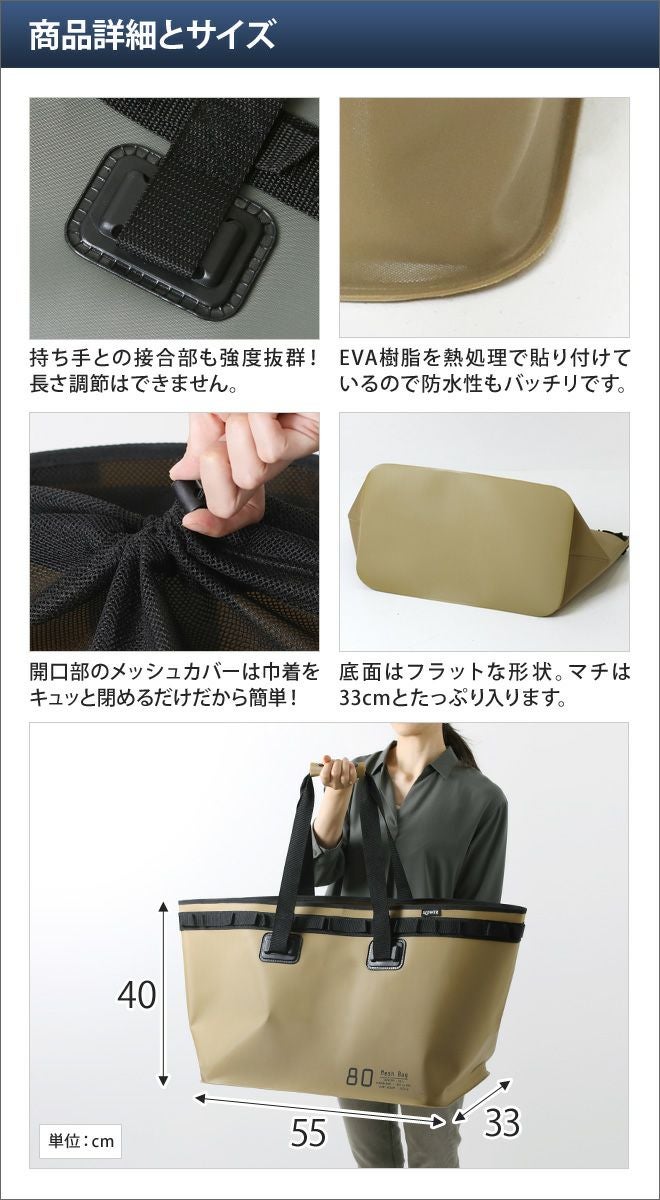 商品詳細とサイズ

持ち手との接合部も強度抜群！長さ調節はできません。

EVA樹脂を熱処理で貼り付けているので防水性もバッチリです。

開口部のメッシュカバーは巾着をキュッと閉めるだけだから簡単！

底面はフラットな形状。マチは33cmとたっぷり入ります。

40

80 Mesh Bag

55

33

単位：cm