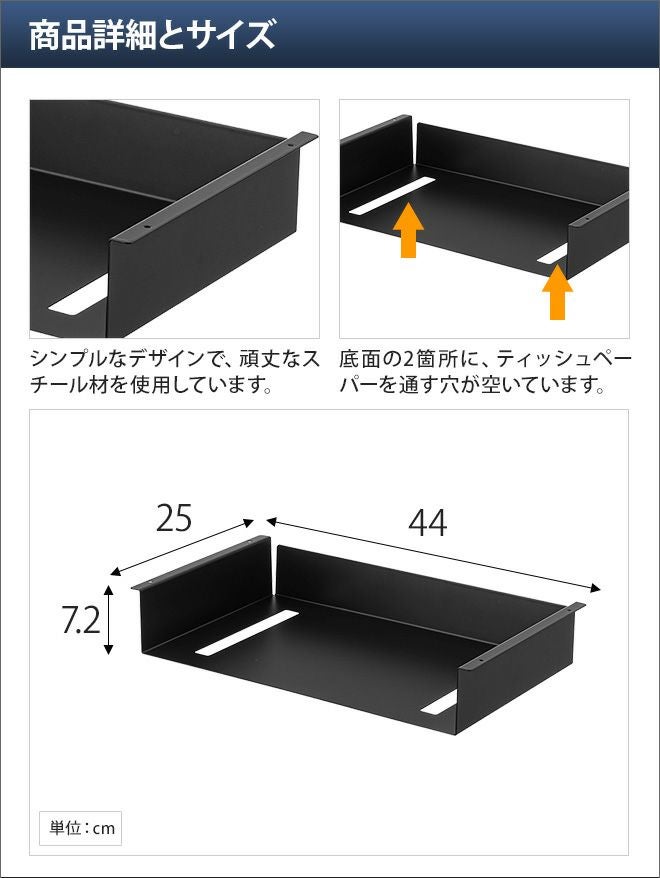 商品詳細とサイズ

シンプルなデザインで、頑丈なスチール材を使用しています。

底面の2箇所に、ティッシュペーパーを通す穴が空いています。

25

44

7.2

単位：cm