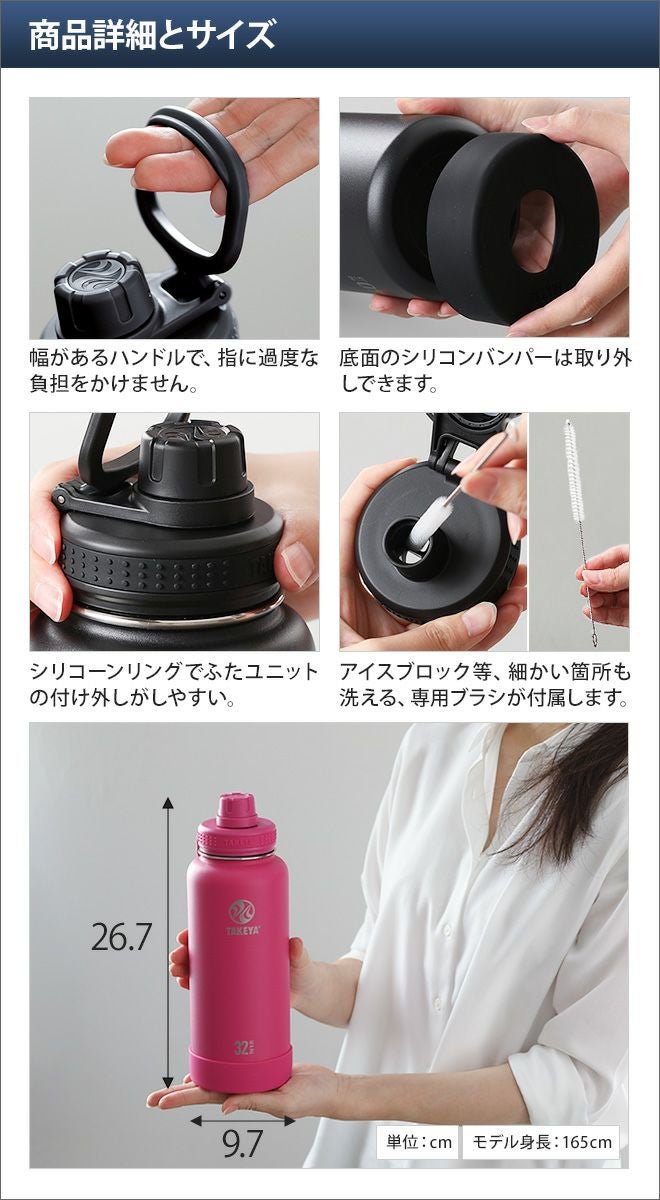 商品詳細とサイズ

幅があるハンドルで、指に過度な負担をかけません。

底面のシリコンバンパーは取り外しできます。

シリコーンリングでふたユニットの付け外しがしやすい。

アイスブロック等、細かい箇所も洗える、専用ブラシが付属します。

26.7

TAKEYA

32

9.7

単位：cm　モデル身長：165cm