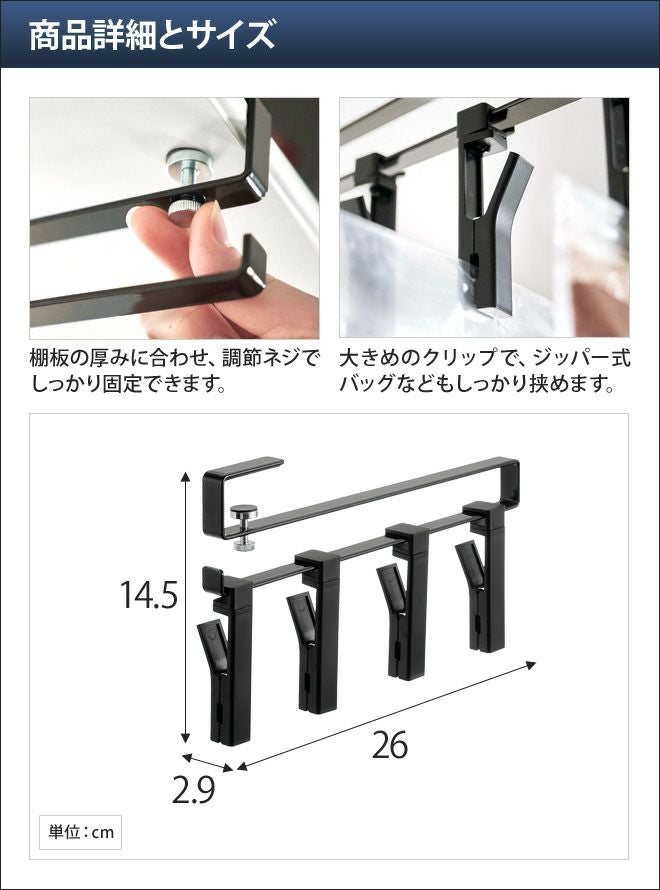 商品詳細とサイズ

棚板の厚みに合わせ、調節ネジでしっかり固定できます。

大きめのクリップで、ジッパー式バッグなどもしっかり挟めます。

14.5

26

2.9

単位：cm