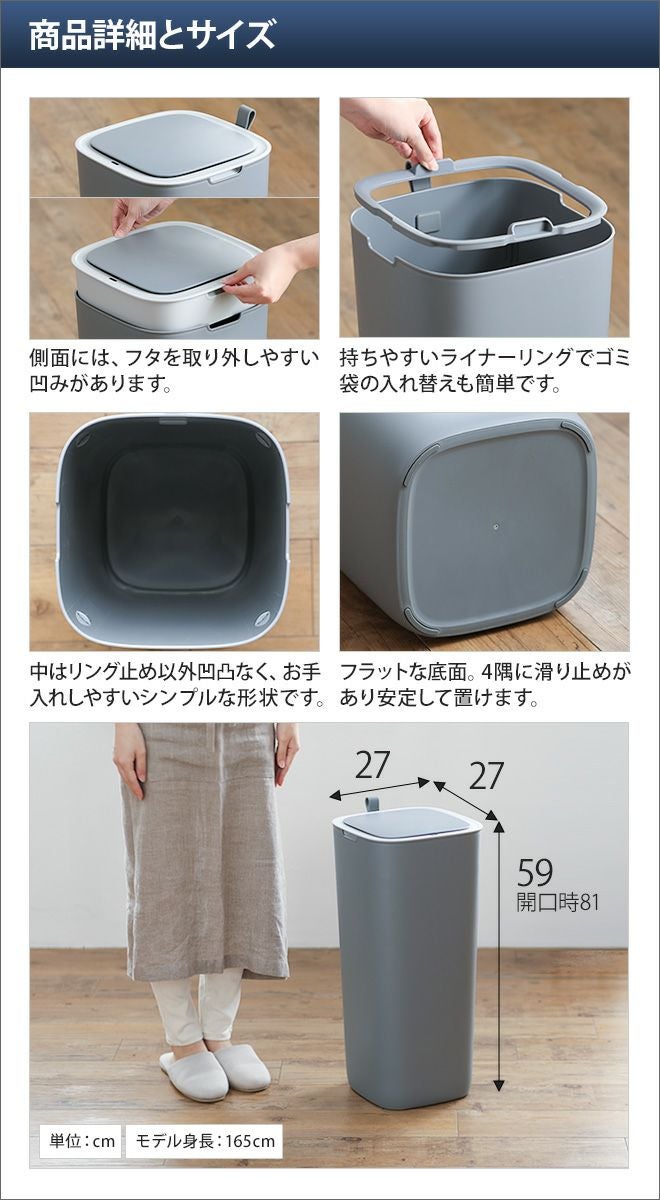 商品詳細とサイズ

側面には、フタを取り外しやすい凹みがあります。

持ちやすいライナーリングでゴミ袋の入れ替えも簡単です。

中はリング止め以外凹凸なく、お手入れしやすいシンプルな形状です。

フラットな底面。4隅に滑り止めがあり安定して置けます。

27

27

59
開口時81

単位：cm

モデル身長：165cm