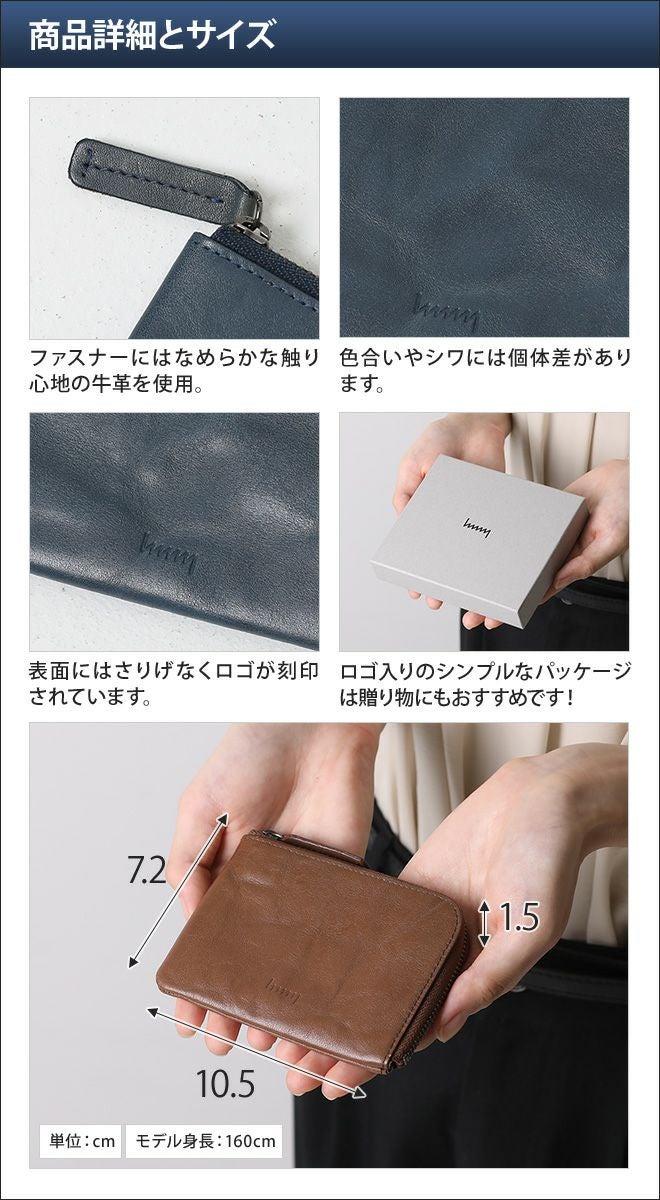 商品詳細とサイズ

ファスナーにはなめらかな触り心地の牛革を使用。

色合いやシワには個体差があります。

表面にはさりげなくロゴが刻印されています。

ロゴ入りのシンプルなパッケージは贈り物にもおすすめです！

7.2

1.5

10.5

単位：cm

モデル身長：160cm