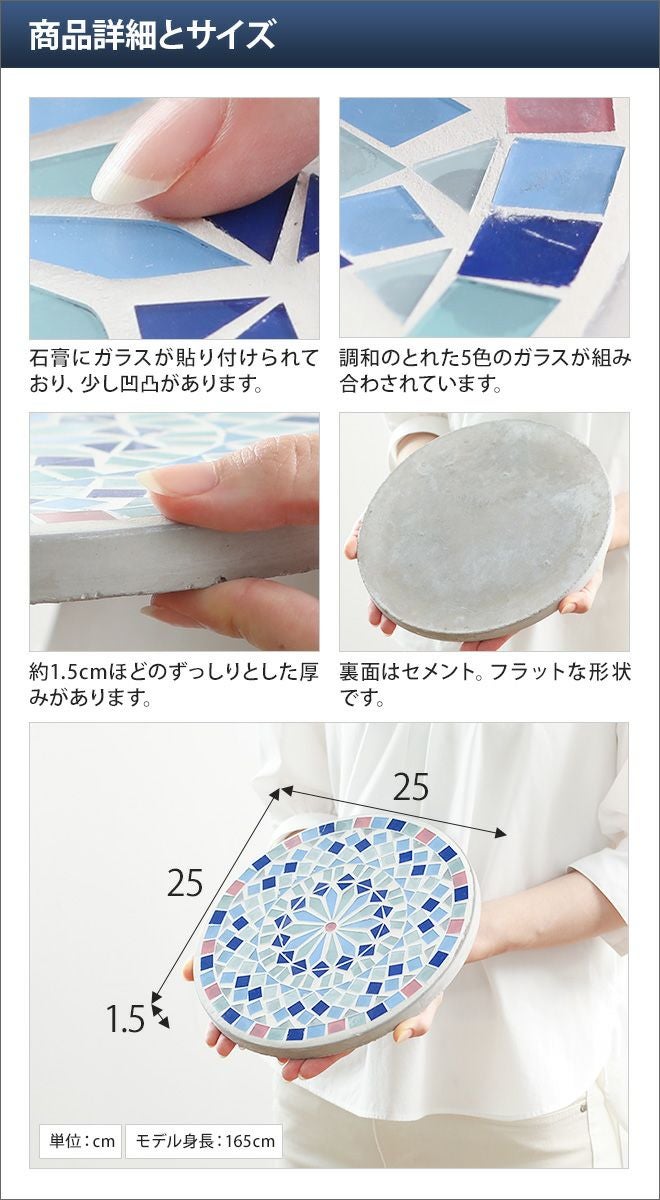 商品詳細とサイズ

石膏にガラスが貼り付けられており、少し凹凸があります。

調和のとれた5色のガラスが組み合わされています。

約1.5cmほどのずっしりとした厚みがあります。

裏面はセメント。フラットな形状です。

25

25

1.5

単位：cm

モデル身長：165cm