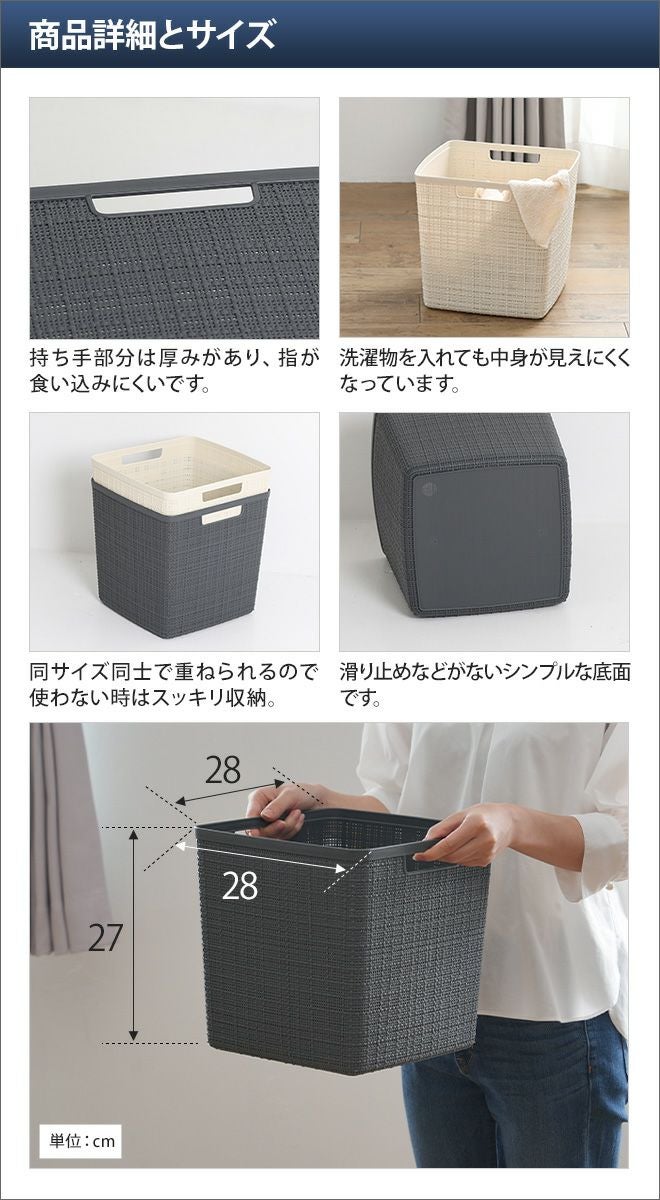 商品詳細とサイズ

持ち手部分は厚みがあり、指が食い込みにくいです。

洗濯物を入れても中身が見えにくくなっています。

同サイズ同士で重ねられるので使わない時はスッキリ収納。

滑り止めなどがないシンプルな底面です。

28

28

27

単位：cm