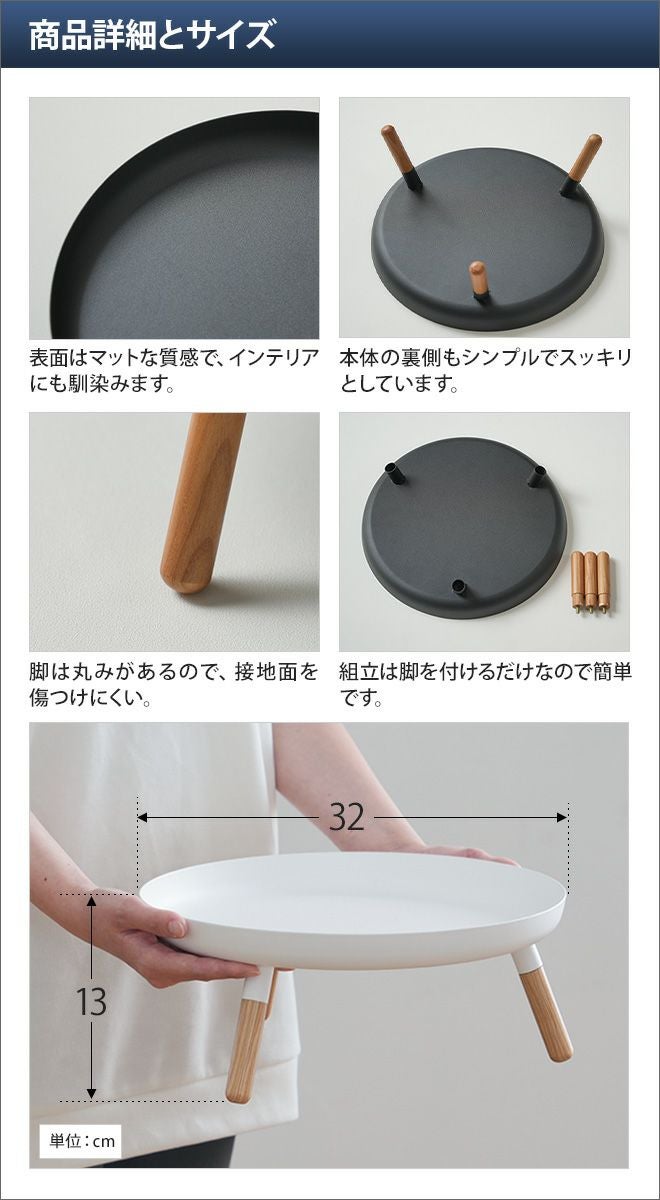 商品詳細とサイズ

表面はマットな質感で、インテリアにも馴染みます。

本体の裏側もシンプルでスッキリとしています。

脚は丸みがあるので、接地面を傷つけにくい。

組立は脚を付けるだけなので簡単です。

32

13

単位：cm