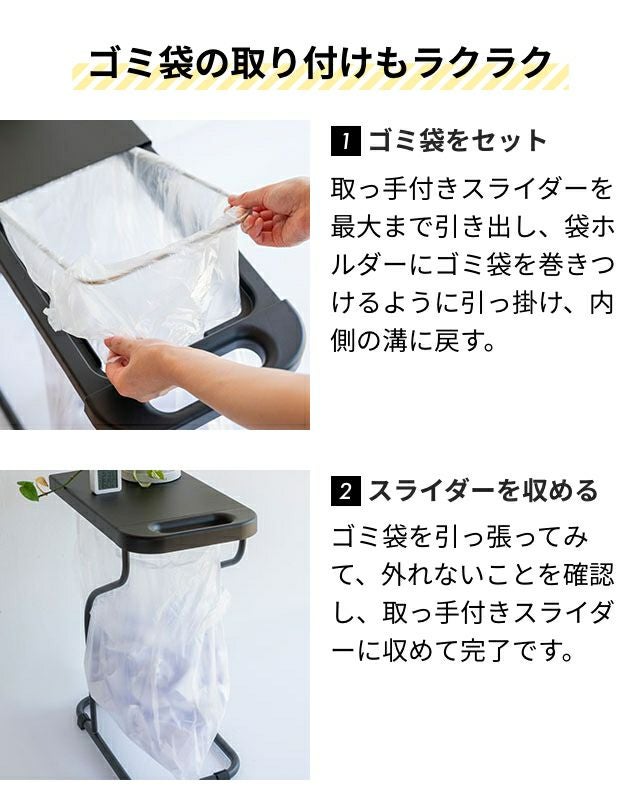 ゴミ袋の取り付けもラクラク

1 ゴミ袋をセット

取っ手付きスライダーを最大まで引き出し、袋ホルダーにゴミ袋を巻きつけるように引っ掛け、内側の溝に戻す。

2 スライダーを収める

ゴミ袋を引っ張ってみて、外れないことを確認し、取っ手付きスライダーに収めて完了です。