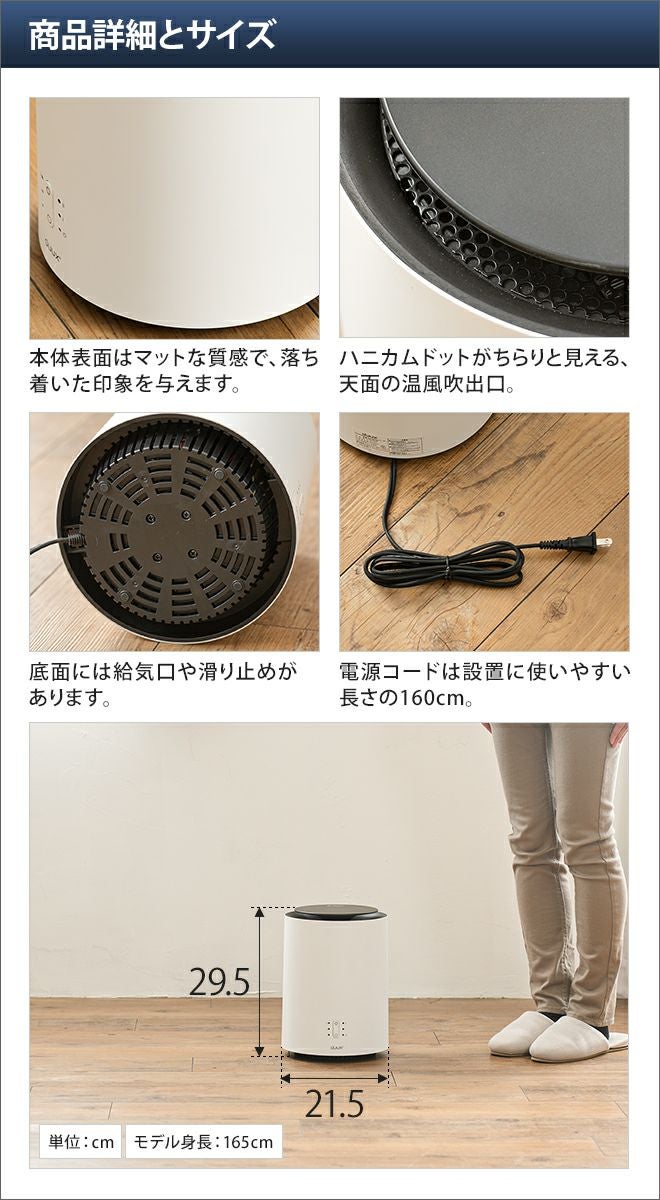 商品詳細とサイズ

本体表面はマットな質感で、落ち着いた印象を与えます。

ハニカムドットがちらりと見える、天面の温風吹出口。

底面には給気口や滑り止めがあります。

電源コードは設置に使いやすい長さの160cm。

29.5

21.5

単位：cm

モデル身長：165cm