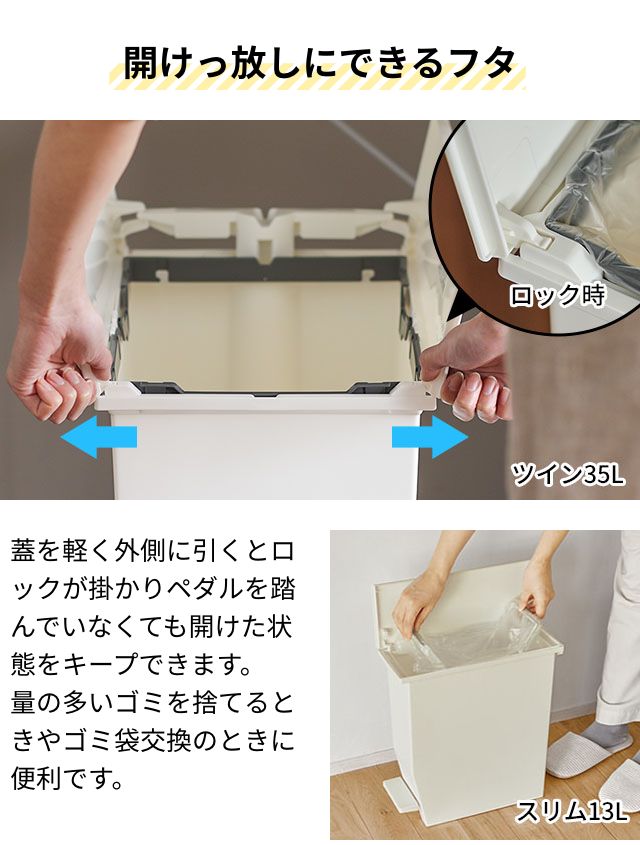 開けっ放しにできるフタ

ロック時

ツイン35L

蓋を軽く外側に引くとロックが掛かりペダルを踏んでいなくても開けた状態をキープできます。
量の多いゴミを捨てるときやゴミ袋交換のときに便利です。

スリム13L