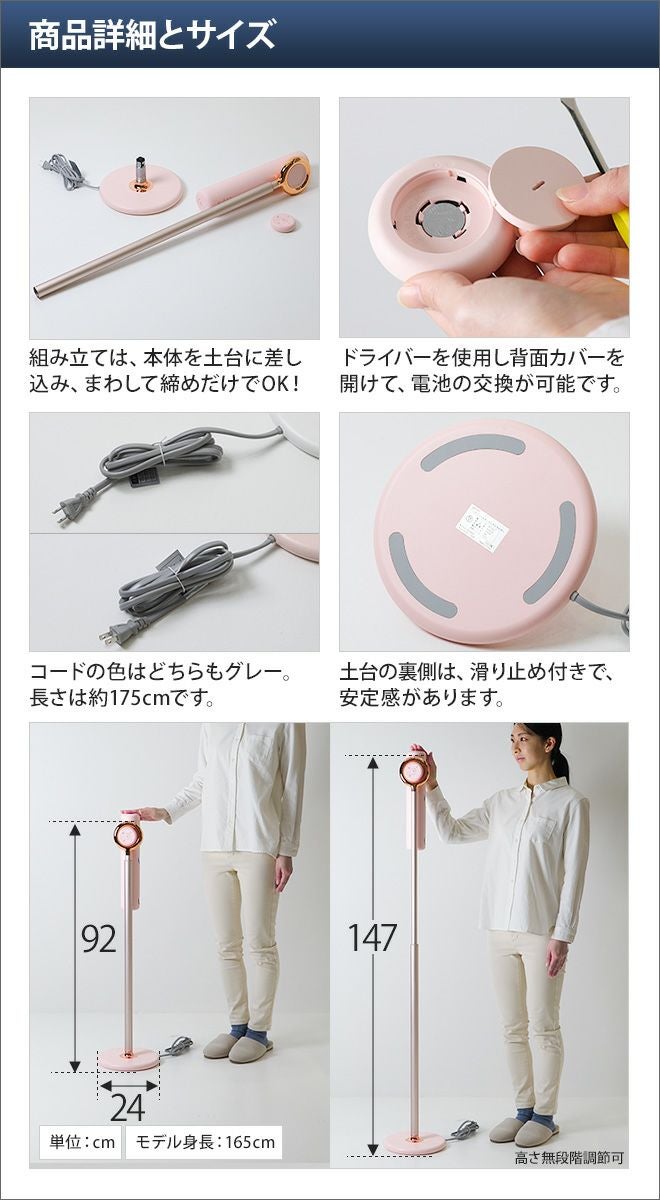 商品詳細とサイズ

組み立ては、本体を土台に差し込み、まわして締めだけでOK！

ドライバーを使用し背面カバーを開けて、電池の交換が可能です。

コードの色はどちらもグレー。長さは約175cmです。

土台の裏側は、滑り止め付きで、安定感があります。

92

24

単位：cm

モデル身長：165cm

147

高さ無段階調節可