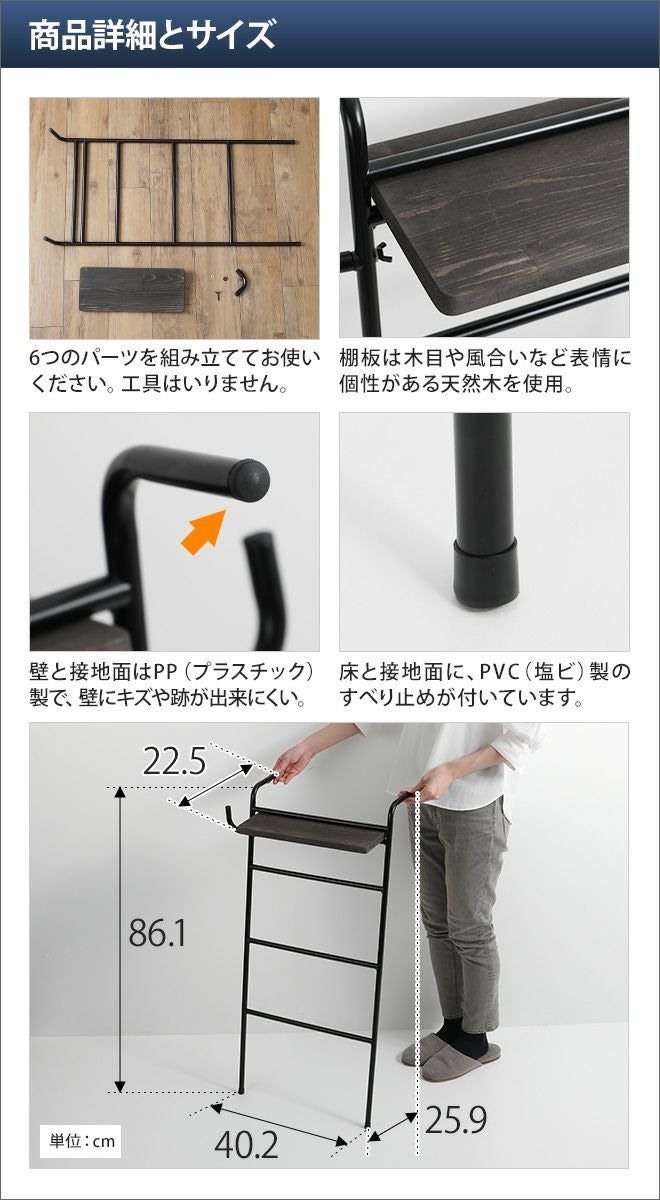 商品詳細とサイズ

6つのパーツを組み立ててお使いください。工具はいりません。

棚板は木目や風合いなど表情に個性がある天然木を使用。

壁と接地面はPP（プラスチック）製で、壁にキズや跡が出来にくい。

床と接地面に、PVC（塩ビ）製のすべり止めが付いています。

22.5

86.1

40.2

25.9

単位：cm