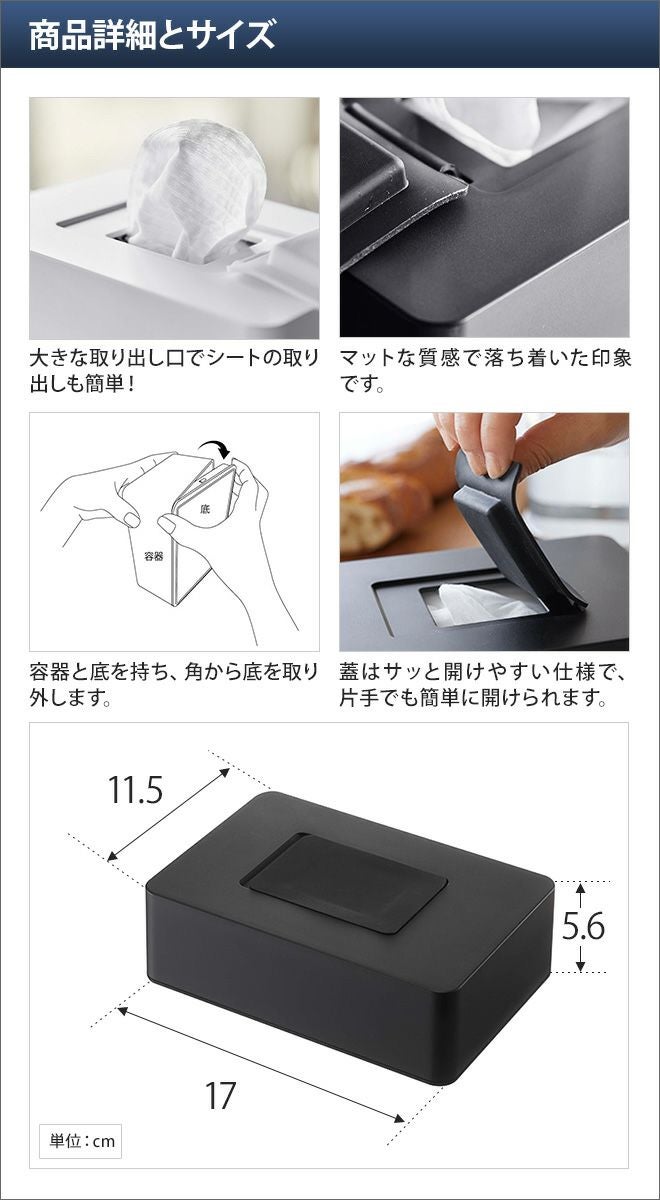 商品詳細とサイズ

大きな取り出し口でシートの取り出しも簡単！

マットな質感で落ち着いた印象です。

底

容器

容器と底を持ち、角から底を取り外します。

蓋はサッと開けやすい仕様で、片手でも簡単に開けられます。

11.5

5.6

17

単位：cm