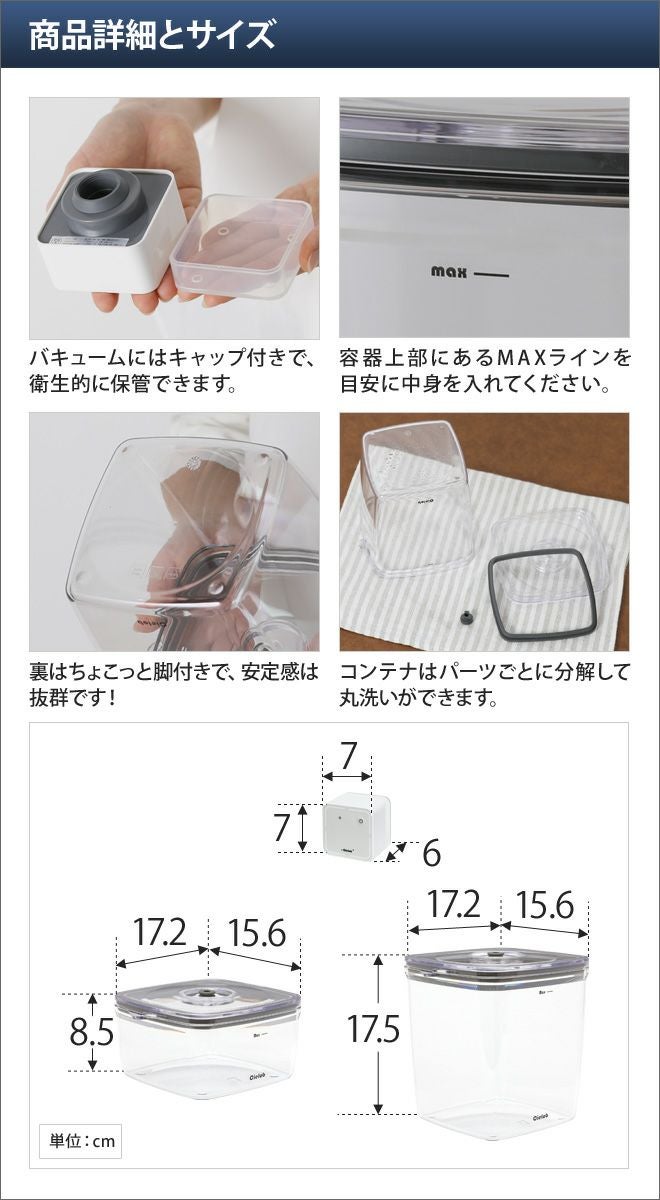 商品詳細とサイズ

max

バキュームにはキャップ付きで、衛生的に保管できます。

容器上部にあるMAXラインを目安に中身を入れてください。

裏はちょこっと脚付きで、安定感は抜群です！

コンテナはパーツごとに分解して丸洗いができます。

7

7

6

17.2

15.6

8.5

17.2

15.6

17.5

単位：cm