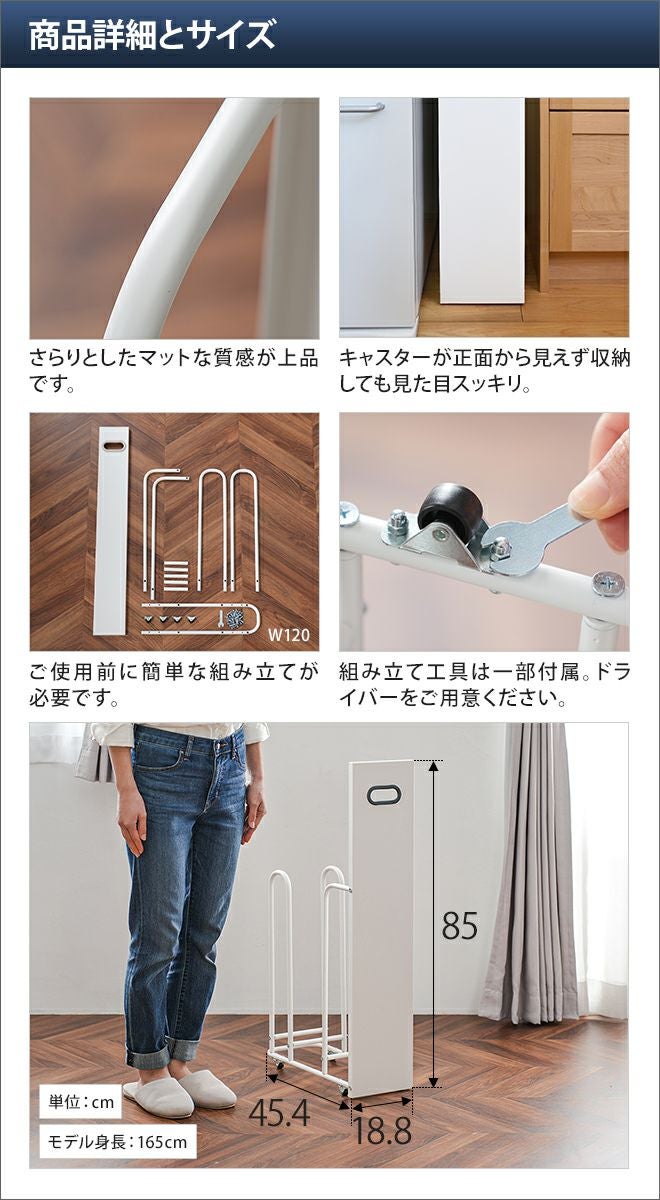 商品詳細とサイズ

さらりとしたマットな質感が上品です。

キャスターが正面から見えず収納しても見た目スッキリ。

W120

ご使用前に簡単な組み立てが必要です。

組み立て工具は一部付属。ドライバーをご用意ください。

85

45.4

18.8

単位：cm

モデル身長：165cm