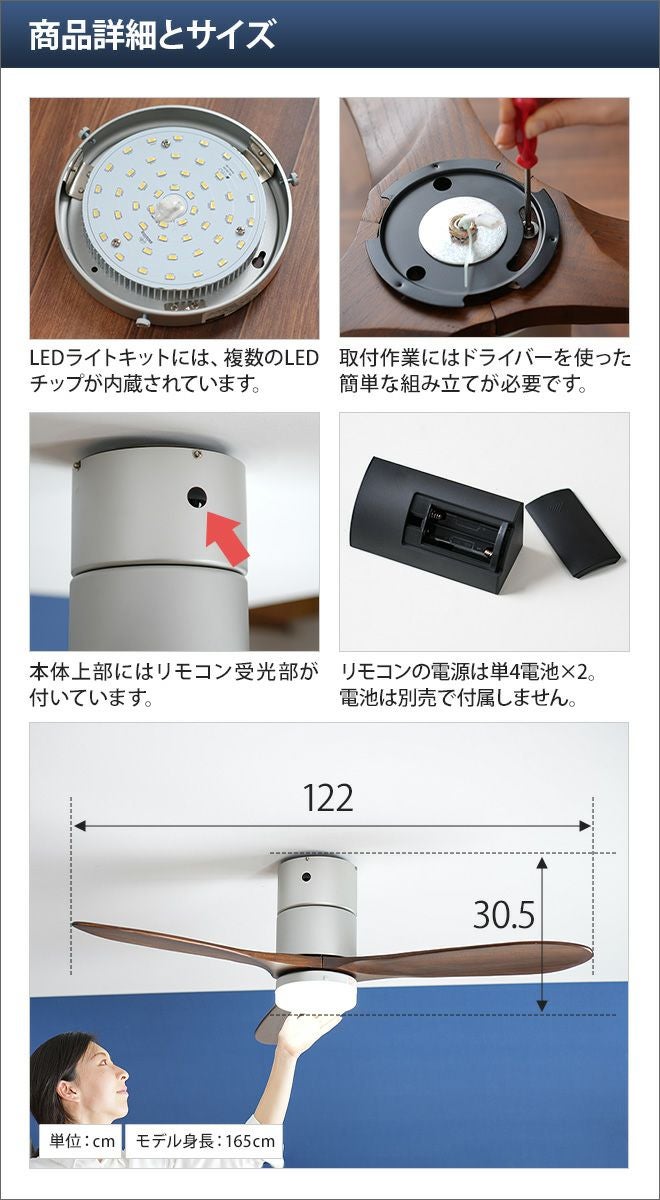 商品詳細とサイズ

LEDライトキットには、複数のLEDチップが内蔵されています。

取付作業にはドライバーを使った簡単な組み立てが必要です。

本体上部にはリモコン受光部が付いています。

リモコンの電源は単4電池×2。電池は別売で付属しません。

122

30.5

単位：cm

モデル身長：165cm