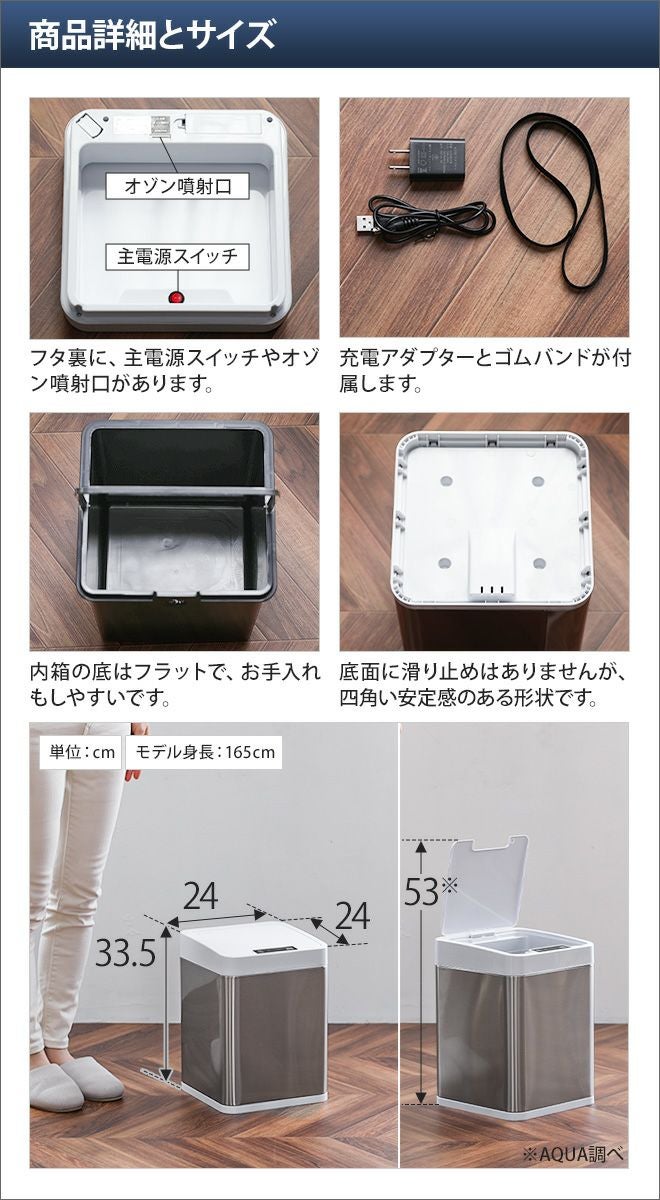 商品詳細とサイズ

オゾン噴射口

主電源スイッチ

フタ裏に、主電源スイッチやオゾン噴射口があります。

充電アダプターとゴムバンドが付属します。

内箱の底はフラットで、お手入れもしやすいです。

底面に滑り止めはありませんが、四角い安定感のある形状です。

単位：cm

モデル身長：165cm

24

24

33.5

53※

※AQUA調べ