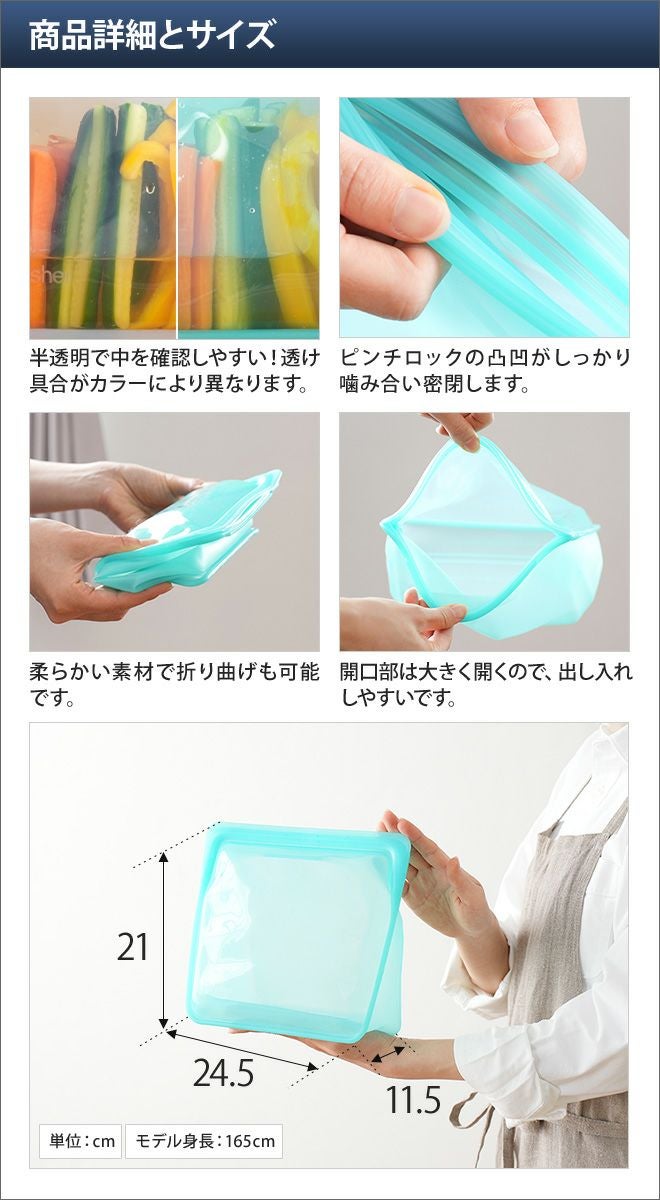 商品詳細とサイズ

半透明で中を確認しやすい！透け具合がカラーにより異なります。

ピンチロックの凸凹がしっかり噛み合い密閉します。

柔らかい素材で折り曲げも可能です。

開口部は大きく開くので、出し入れしやすいです。

21

24.5

11.5

単位：cm

モデル身長：165cm