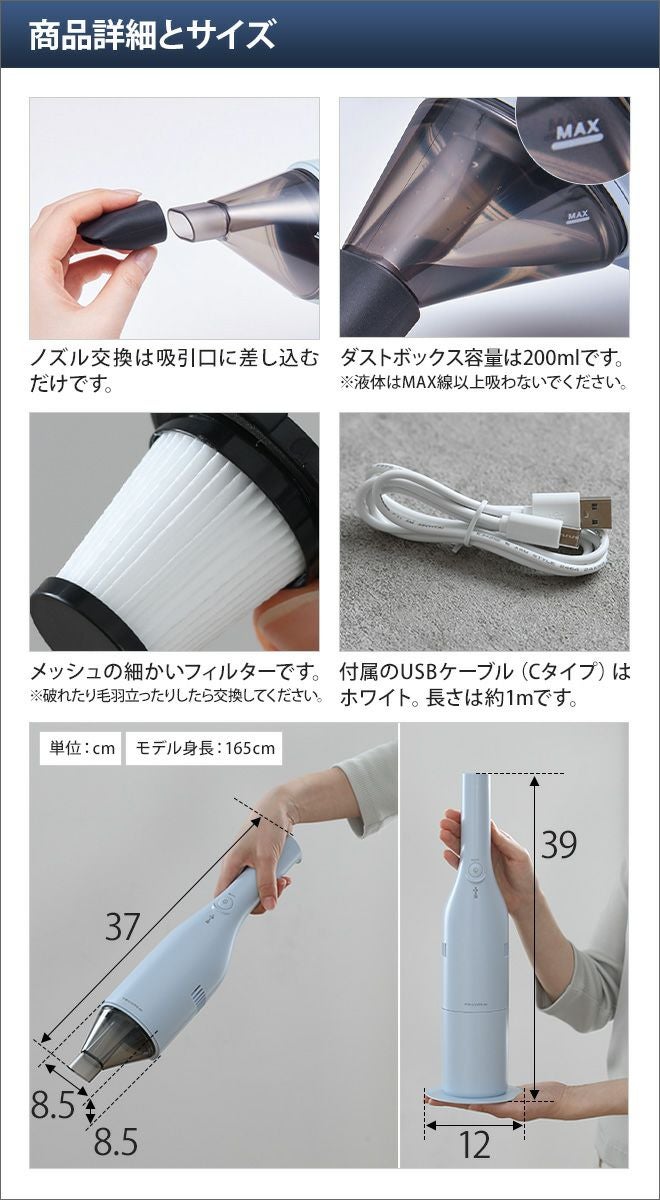 商品詳細とサイズ

MAX

MAX

ノズル交換は吸引口に差し込むだけです。

ダストボックス容量は200mlです。
※液体はMAX線以上吸わないでください。

メッシュの細かいフィルターです。
※破れたり毛羽立ったりしたら交換してください。

付属のUSBケーブル（Cタイプ）はホワイト。長さは約1mです。

単位：cm　モデル身長：165cm

37

8.5

8.5

39

12