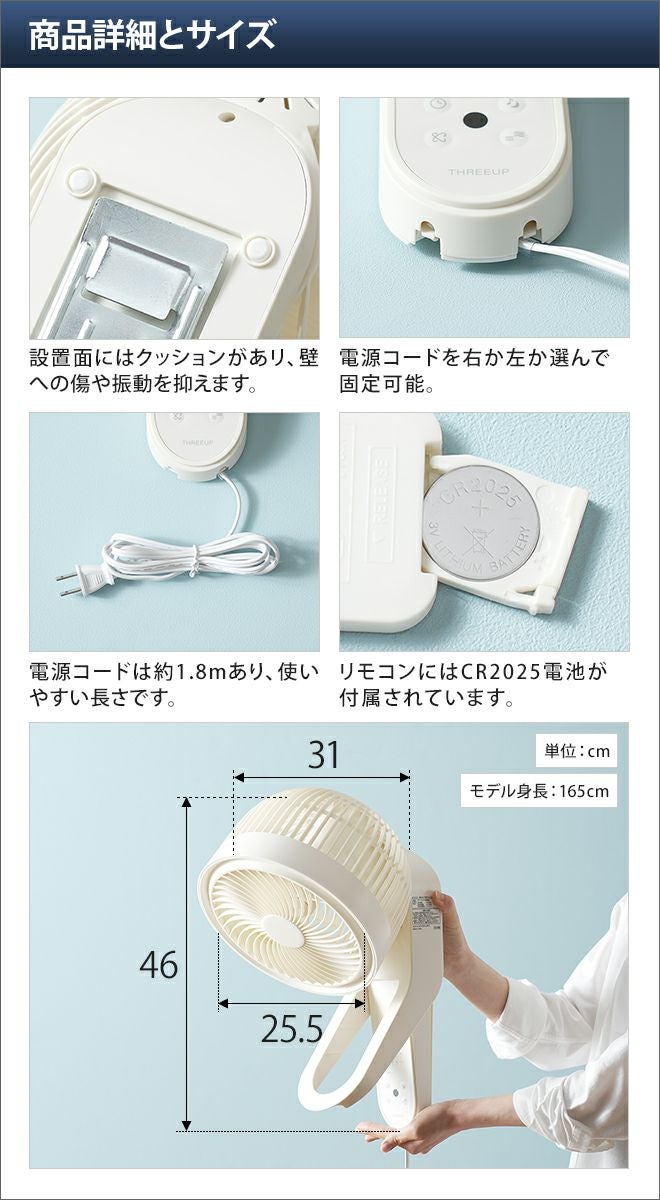 商品詳細とサイズ

THREEUP

設置面にはクッションがあり、壁への傷や振動を抑えます。

電源コードを右か左か選んで固定可能。

THREEUP

RELEASE

CR2025 + 3V LITHIUM BATTERY

電源コードは約1.8mあり、使いやすい長さです。

リモコンにはCR2025電池が付属されています。

単位：cm

モデル身長：165cm

31

46

25.5