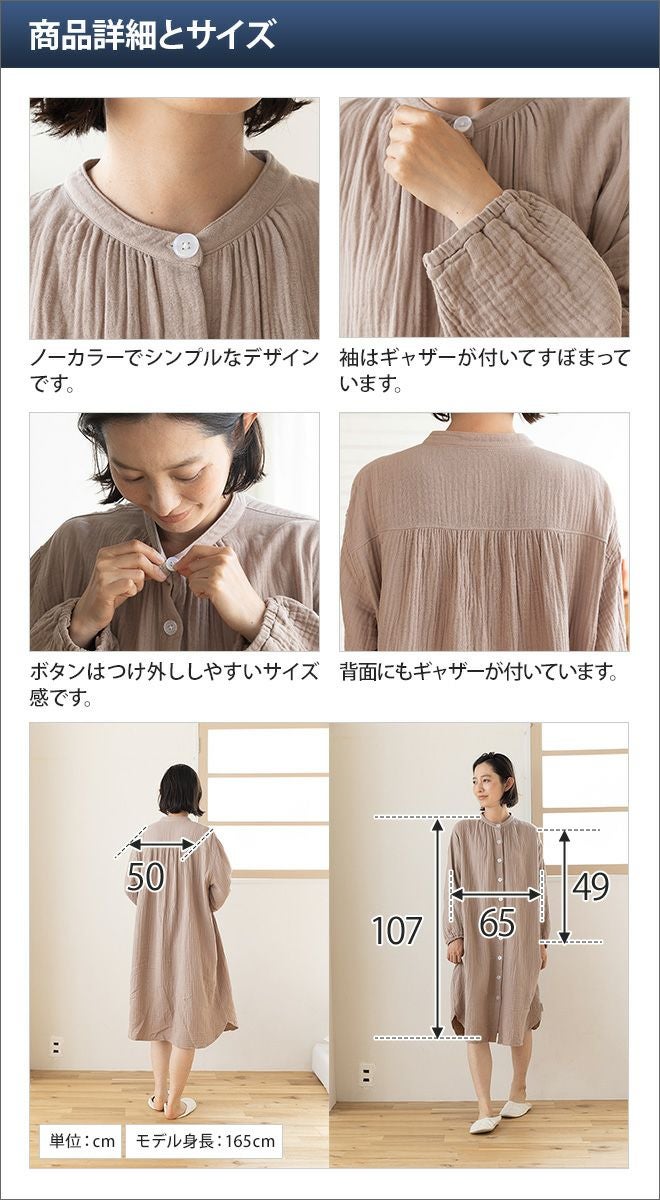 商品詳細とサイズ

ノーカラーでシンプルなデザインです。

袖はギャザーが付いてすぼまっています。

ボタンはつけ外ししやすいサイズ感です。

背面にもギャザーが付いています。

50

107

65

49

単位：cm

モデル身長：165cm