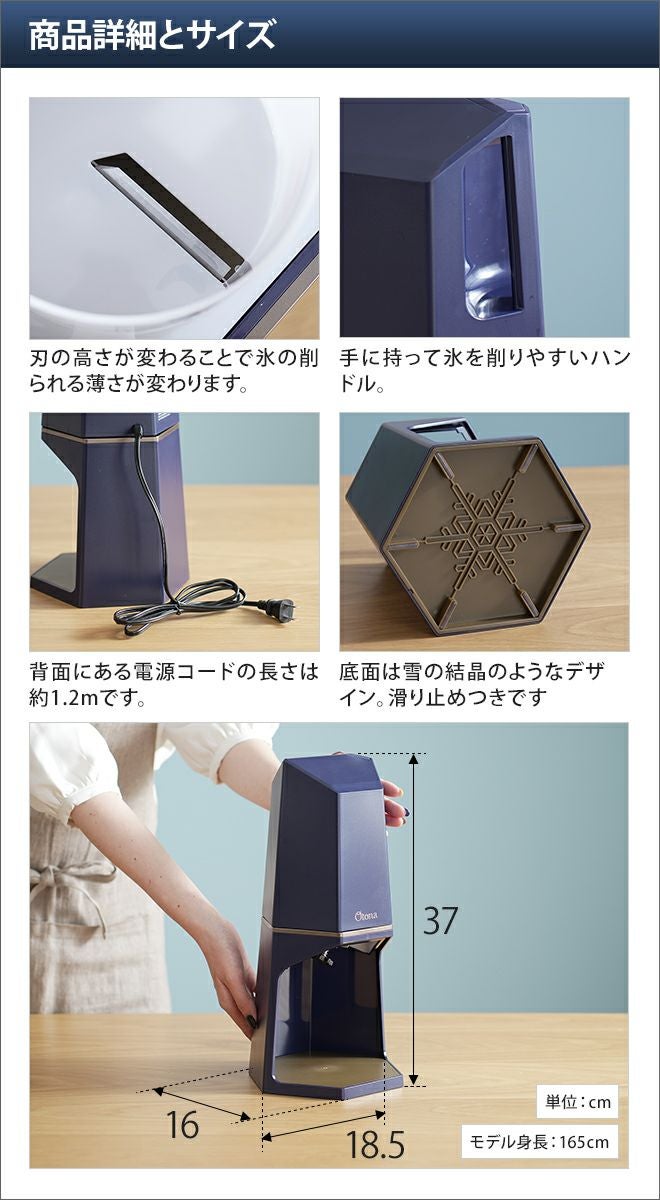 商品詳細とサイズ

刃の高さが変わることで氷の削られる薄さが変わります。

手に持って氷を削りやすいハンドル。

背面にある電源コードの長さは約1.2mです。

底面は雪の結晶のようなデザイン。滑り止めつきです

Otona

37

16

18.5

単位：cm

モデル身長：165cm