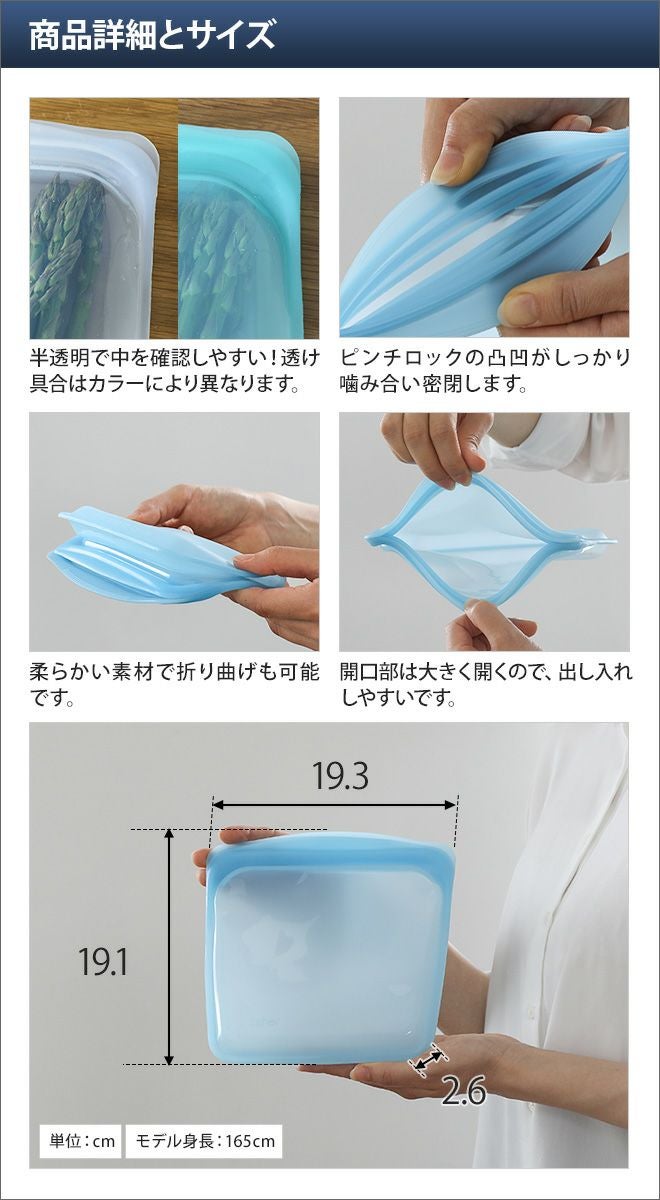 商品詳細とサイズ

半透明で中を確認しやすい！透け具合はカラーにより異なります。

ピンチロックの凸凹がしっかり噛み合い密閉します。

柔らかい素材で折り曲げも可能です。

開口部は大きく開くので、出し入れしやすいです。

19.3

19.1

2.6

単位：cm

モデル身長：165cm