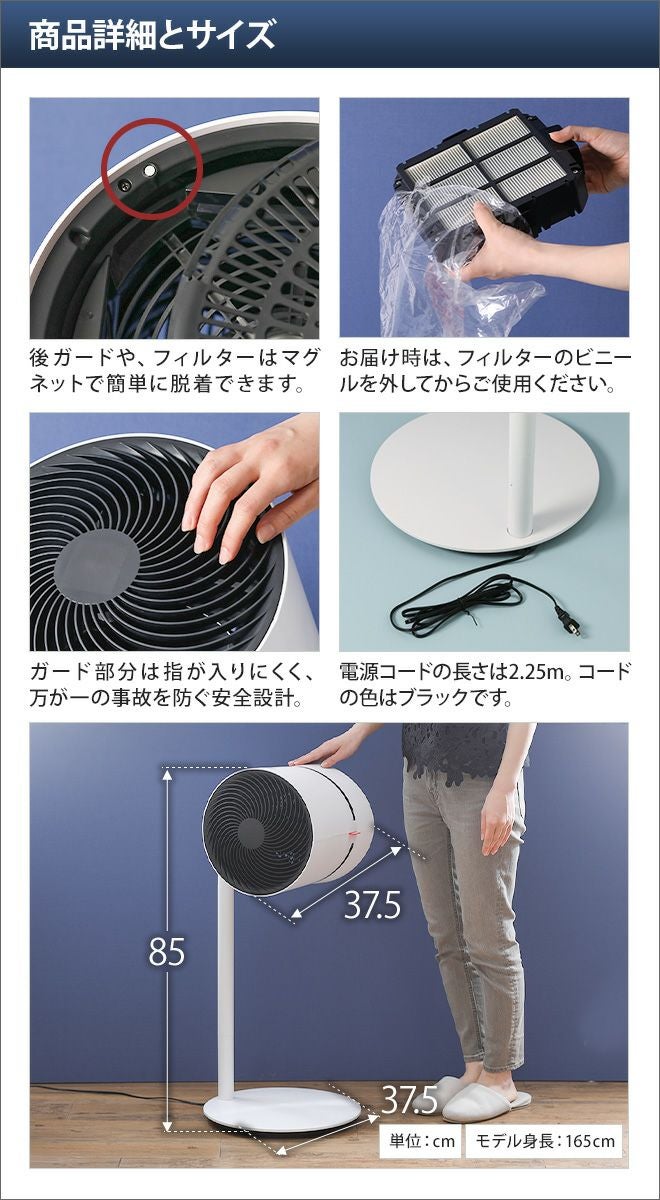 商品詳細とサイズ

後ガードや、フィルターはマグネットで簡単に脱着できます。

お届け時は、フィルターのビニールを外してからご使用ください。

ガード部分は指が入りにくく、万が一の事故を防ぐ安全設計。

電源コードの長さは2.25m。コードの色はブラックです。

85

37.5

37.5

単位：cm

モデル身長：165cm