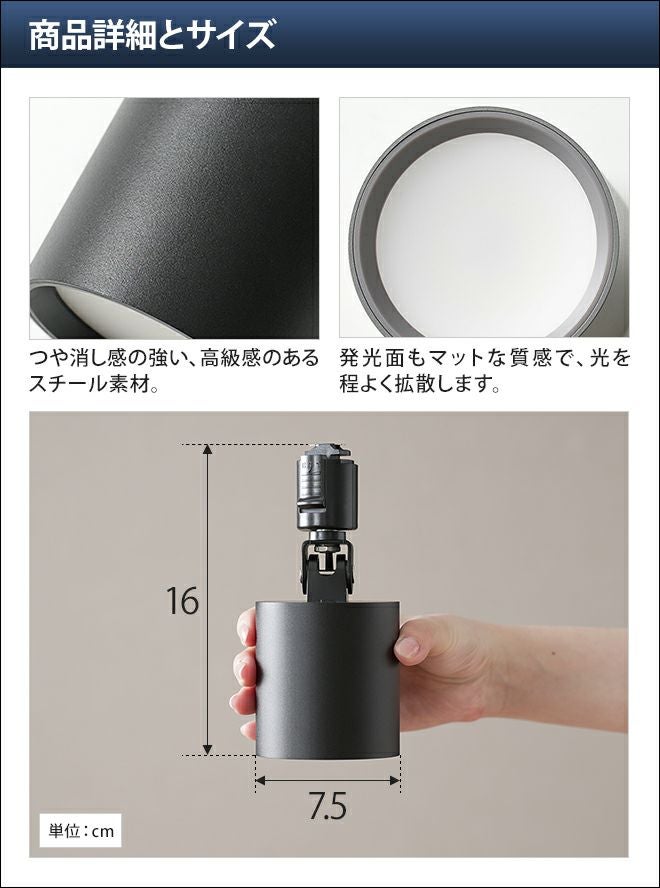 商品詳細とサイズ

つや消し感の強い、高級感のあるスチール素材。

発光面もマットな質感で、光を程よく拡散します。

16

7.5

単位：cm