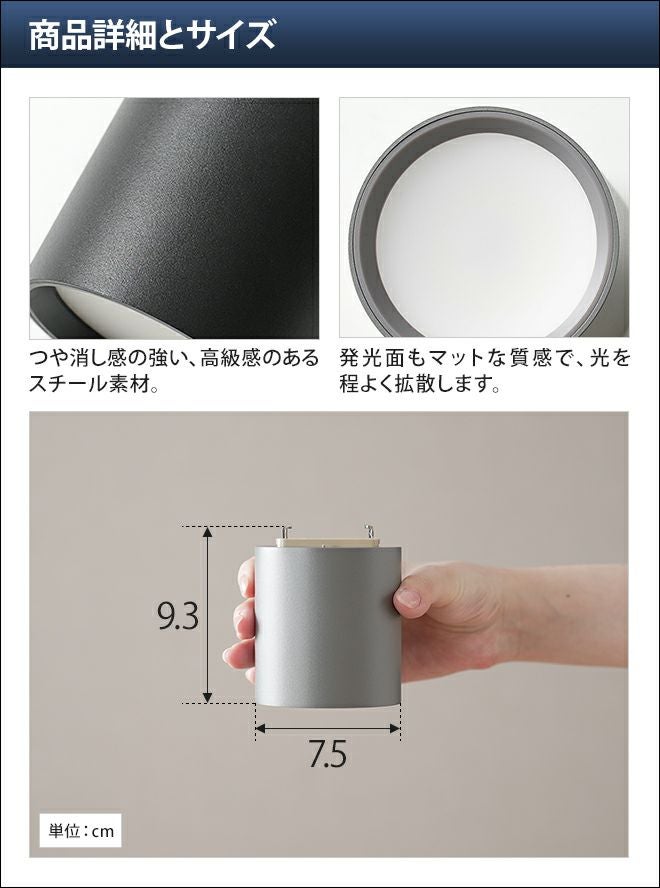 商品詳細とサイズ

つや消し感の強い、高級感のあるスチール素材。

発光面もマットな質感で、光を程よく拡散します。

9.3

7.5

単位：cm