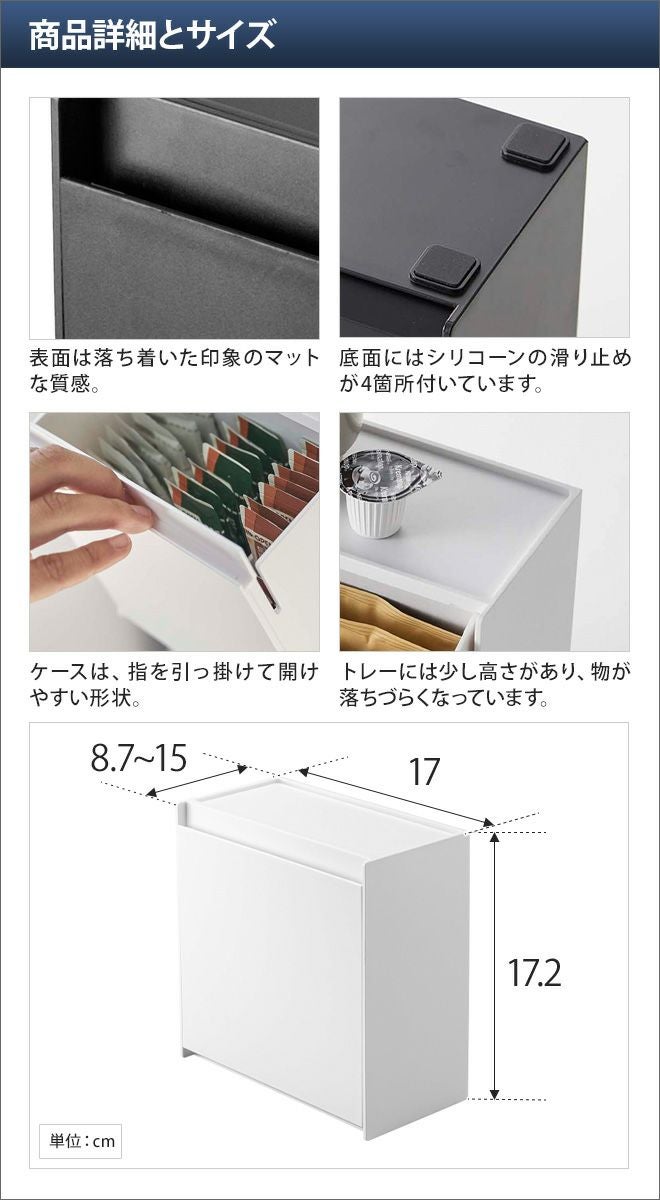 商品詳細とサイズ

表面は落ち着いた印象のマットな質感。

底面にはシリコーンの滑り止めが4箇所付いています。

ケースは、指を引っ掛けて開けやすい形状。

トレーには少し高さがあり、物が落ちづらくなっています。

8.7~15

17

17.2

単位：cm