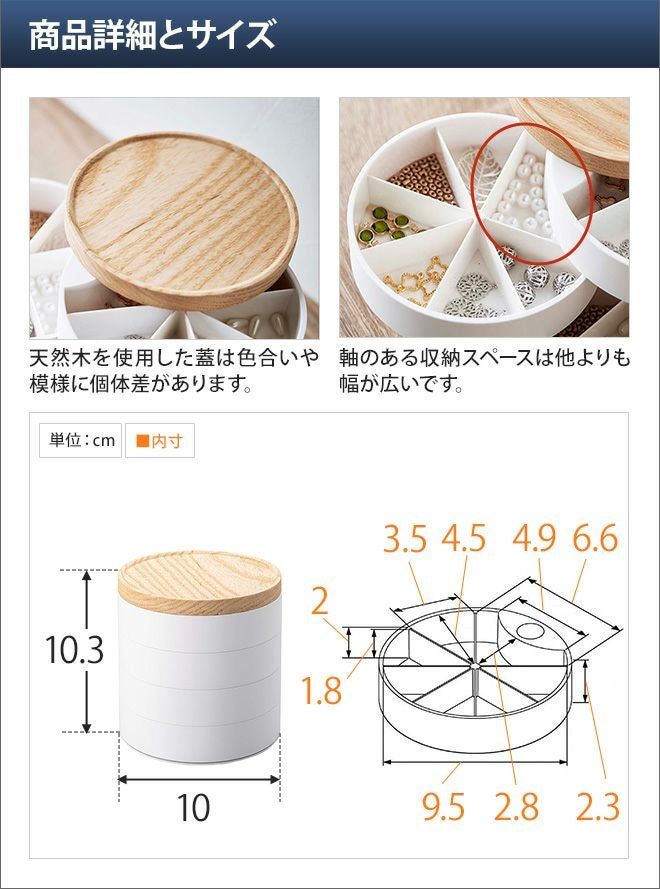 商品詳細とサイズ

天然木を使用した蓋は色合いや模様に個体差があります。

軸のある収納スペースは他よりも幅が広いです。

単位：cm

■内寸

10.3

10

3.5 4.5 4.9 6.6

2

1.8

9.5 2.8 2.3