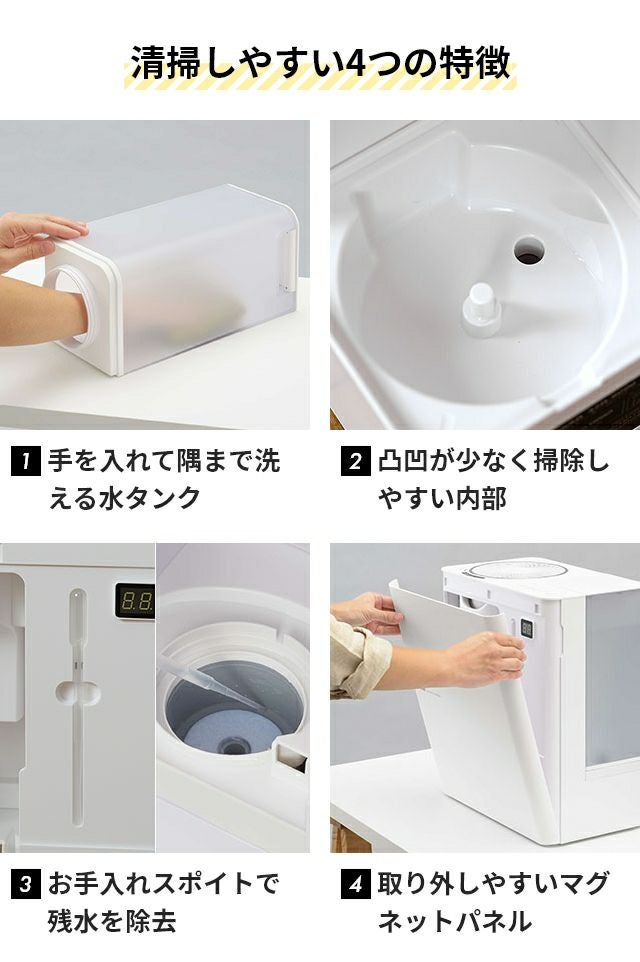 清掃しやすい4つの特徴

1 手を入れて隅まで洗える水タンク

2 凸凹が少なく掃除しやすい内部

88

3 お手入れスポイトで残水を除去

4 取り外しやすいマグネットパネル