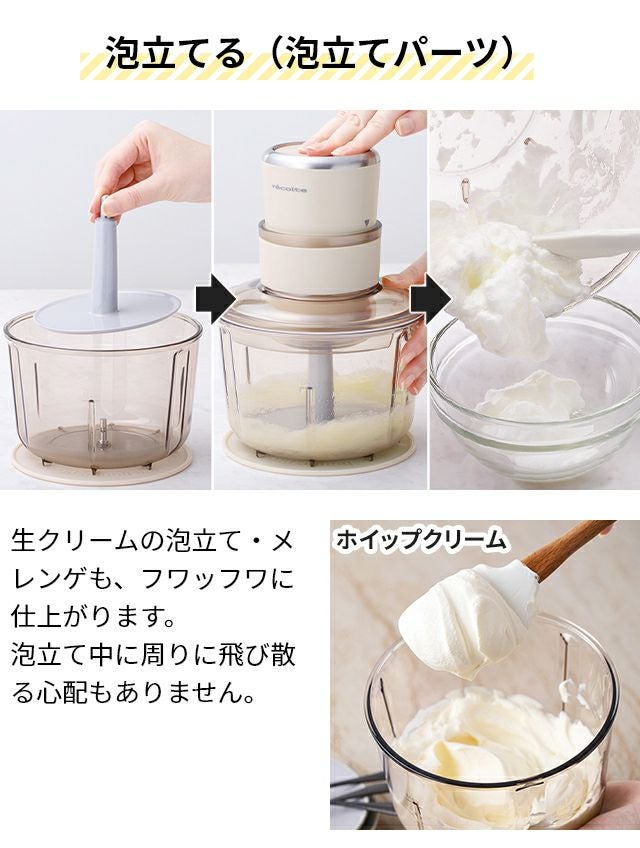 泡立てる（泡立てパーツ）

récolte

生クリームの泡立て・メレンゲも、フワッフワに仕上がります。
泡立て中に周りに飛び散る心配もありません。

ホイップクリーム