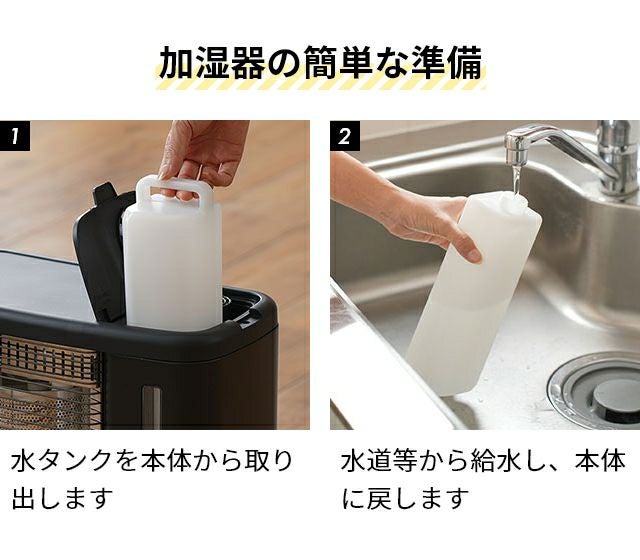 加湿器の簡単な準備

1

水タンクを本体から取り出します

2

水道等から給水し、本体に戻します