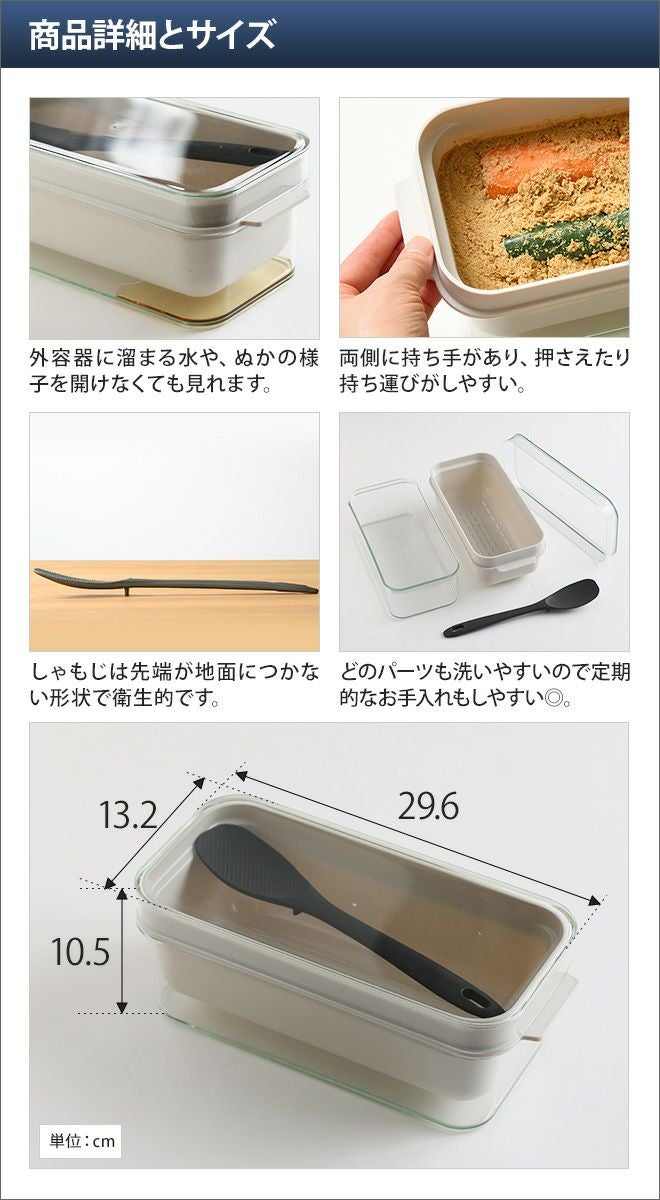 商品詳細とサイズ

外容器に溜まる水や、ぬかの様子を開けなくても見れます。

両側に持ち手があり、押さえたり持ち運びがしやすい。

しゃもじは先端が地面につかない形状で衛生的です。

どのパーツも洗いやすいので定期的なお手入れもしやすい◎。

13.2

29.6

10.5

単位：cm