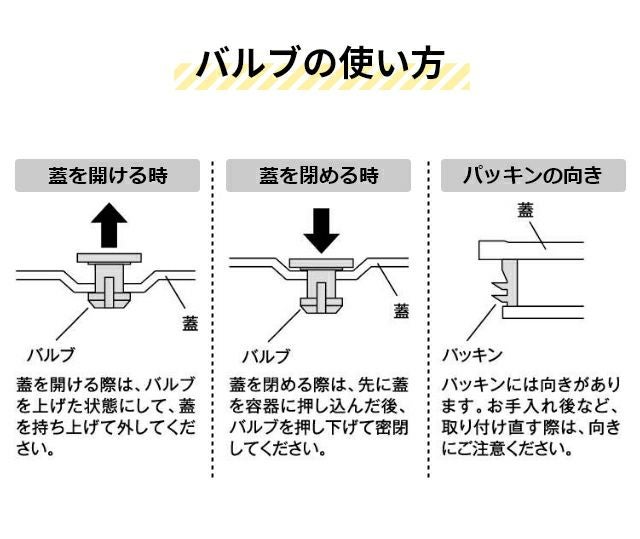 バルブの使い方

蓋を開ける時

蓋
バルブ

蓋を開ける際は、バルブを上げた状態にして、蓋を持ち上げて外してください。

蓋を閉める時

蓋
バルブ

蓋を閉める際は、先に蓋を容器に押し込んだ後、バルブを押し下げて密閉してください。

パッキンの向き

蓋
パッキン

パッキンには向きがあります。お手入れ後など、取り付け直す際は、向きにご注意ください。