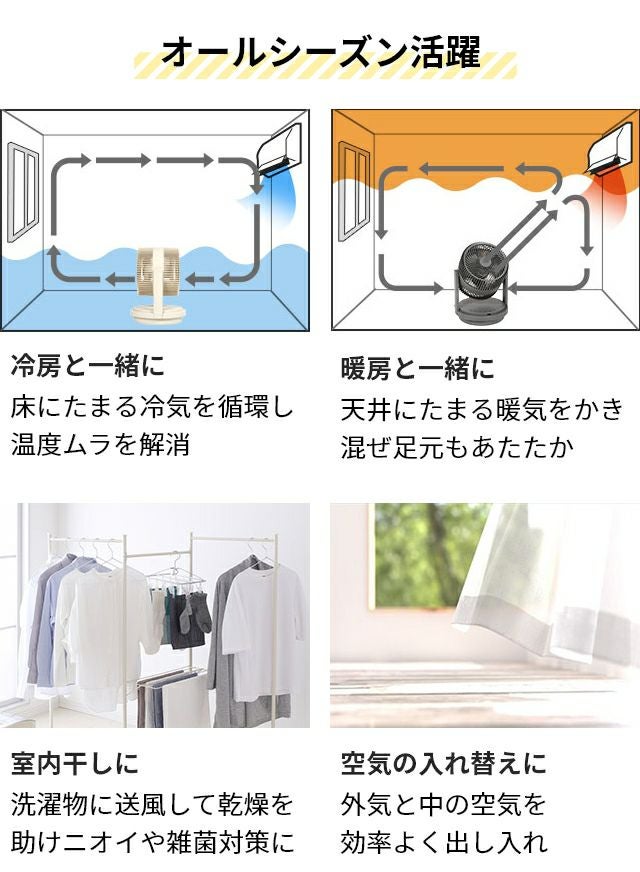 オールシーズン活躍

冷房と一緒に
床にたまる冷気を循環し温度ムラを解消

暖房と一緒に
天井にたまる暖気をかき混ぜ足元もあたたか

室内干しに
洗濯物に送風して乾燥を助けニオイや雑菌対策に

空気の入れ替えに
外気と中の空気を効率よく出し入れ