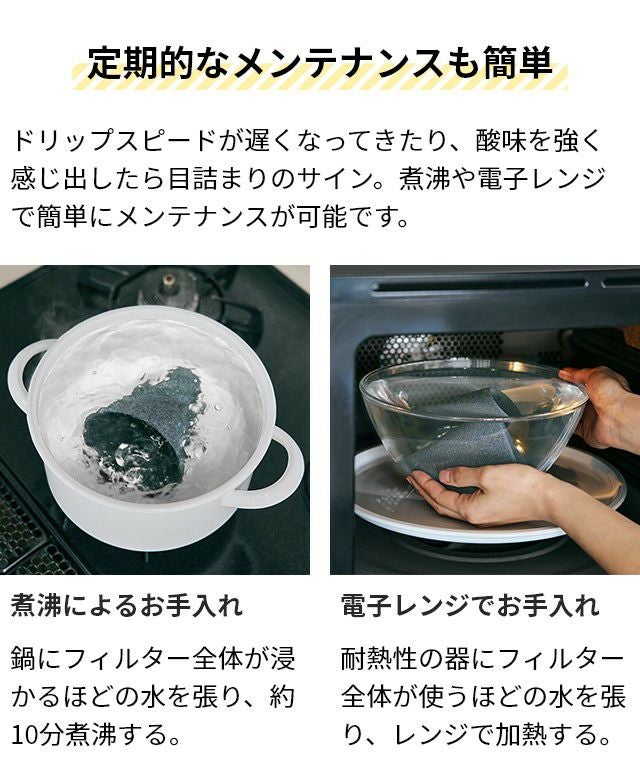 定期的なメンテナンスも簡単

ドリップスピードが遅くなってきたり、酸味を強く感じ出したら目詰まりのサイン。煮沸や電子レンジで簡単にメンテナンスが可能です。

煮沸によるお手入れ

鍋にフィルター全体が浸かるほどの水を張り、約10分煮沸する。

電子レンジでお手入れ

耐熱性の器にフィルター全体が使うほどの水を張り、レンジで加熱する。