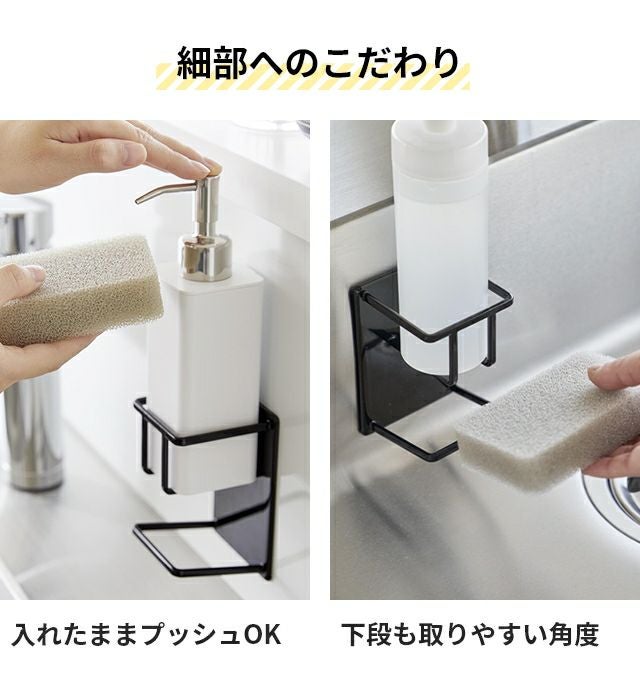 細部へのこだわり

入れたままプッシュOK

下段も取りやすい角度