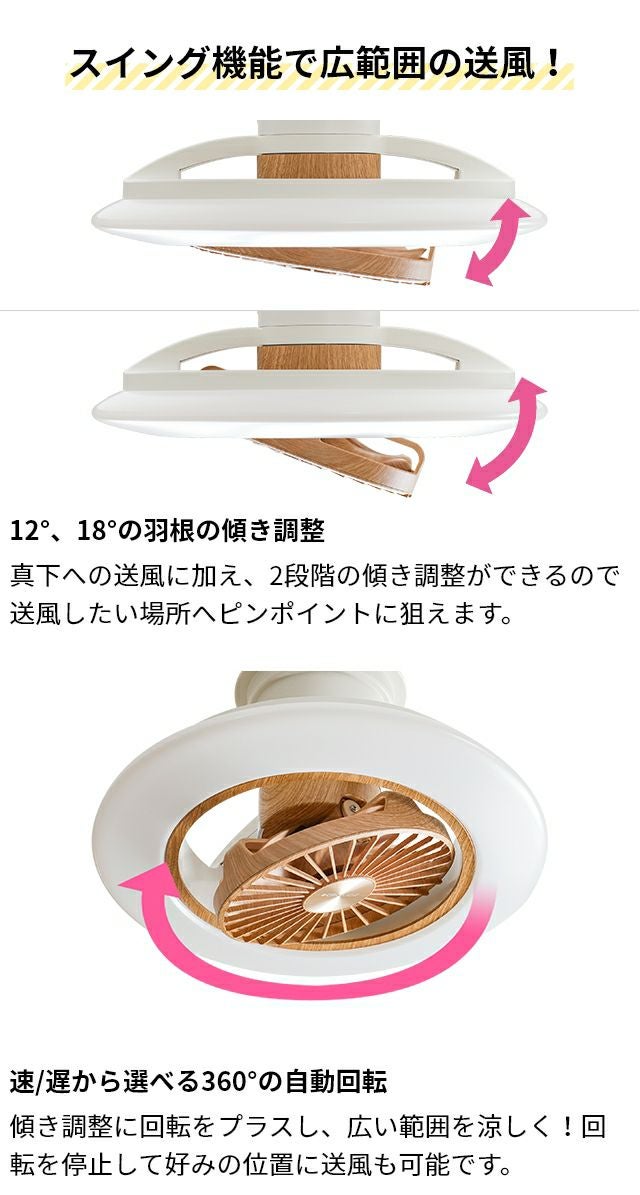 スイング機能で広範囲の送風！

12°、18°の羽根の傾き調整

真下への送風に加え、2段階の傾き調整ができるので送風したい場所へピンポイントに狙えます。

速/遅から選べる360°の自動回転

傾き調整に回転をプラスし、広い範囲を涼しく！回転を停止して好みの位置に送風も可能です。