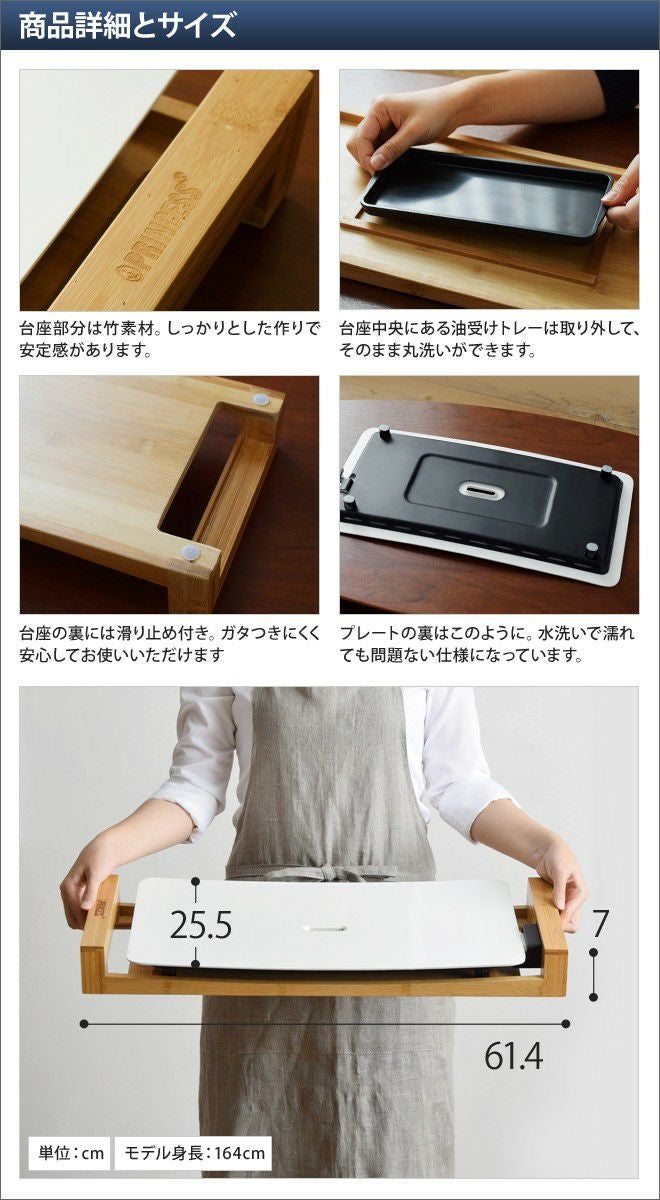 商品詳細とサイズ

PRINCESS

台座部分は竹素材。しっかりとした作りで安定感があります。

台座中央にある油受けトレーは取り外して、そのまま丸洗いができます。

台座の裏には滑り止め付き。ガタつきにくく安心してお使いいただけます

プレートの裏はこのように。水洗いで濡れても問題ない仕様になっています。

25.5

7

61.4

単位：cm　モデル身長：164cm