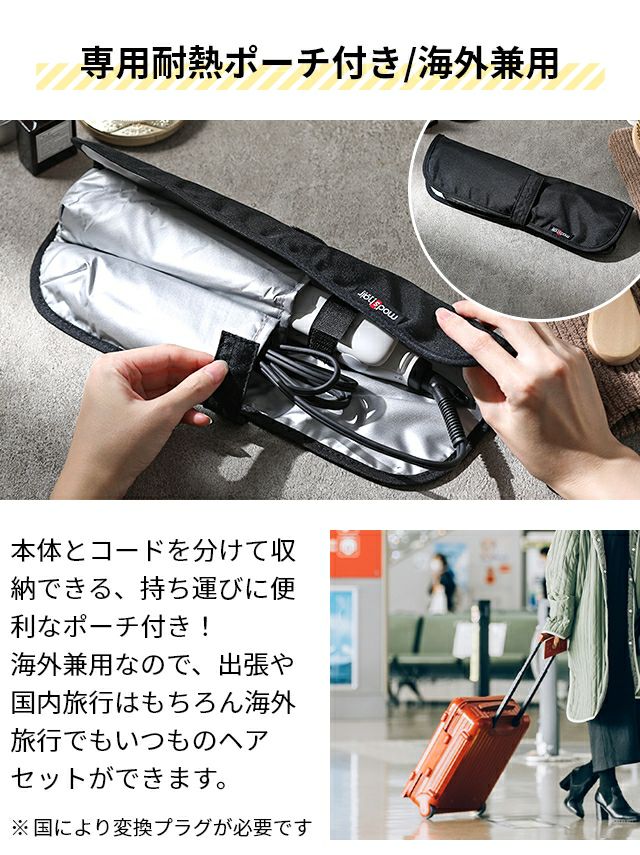 専用耐熱ポーチ付き/海外兼用

mod's hair

mod's hair

本体とコードを分けて収納できる、持ち運びに便利なポーチ付き！
海外兼用なので、出張や国内旅行はもちろん海外旅行でもいつものヘアセットができます。

※国により変換プラグが必要です