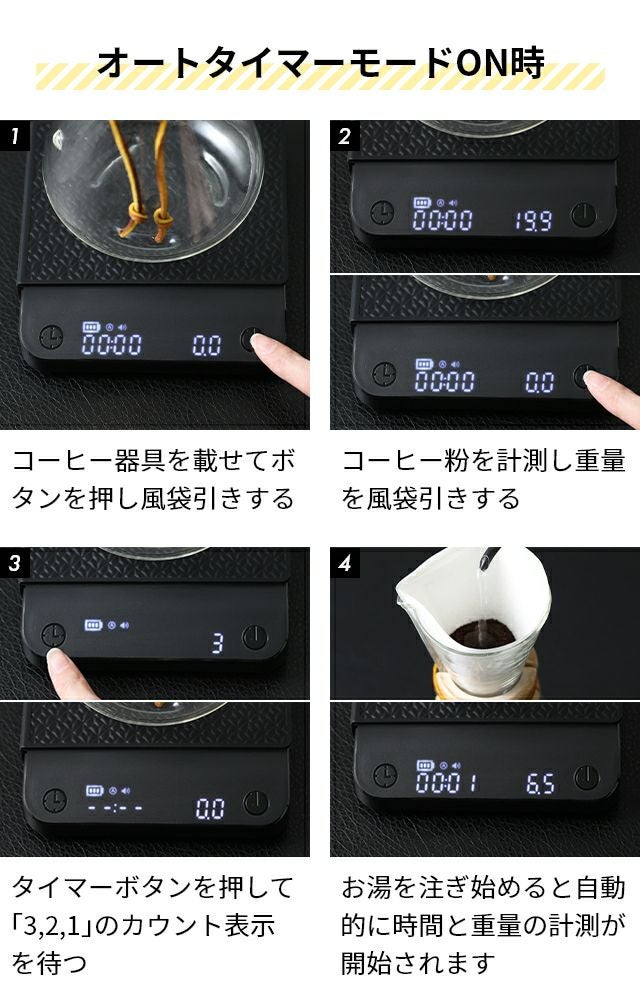 オートタイマーモードON時

1

00:00 0.0

コーヒー器具を載せてボタンを押し風袋引きする

2

00:00 19.9

00:00 0.0

コーヒー粉を計測し重量を風袋引きする

3

3

--:-- 0.0

タイマーボタンを押して「3,2,1」のカウント表示を待つ

4

00:01 6.5

お湯を注ぎ始めると自動的に時間と重量の計測が開始されます