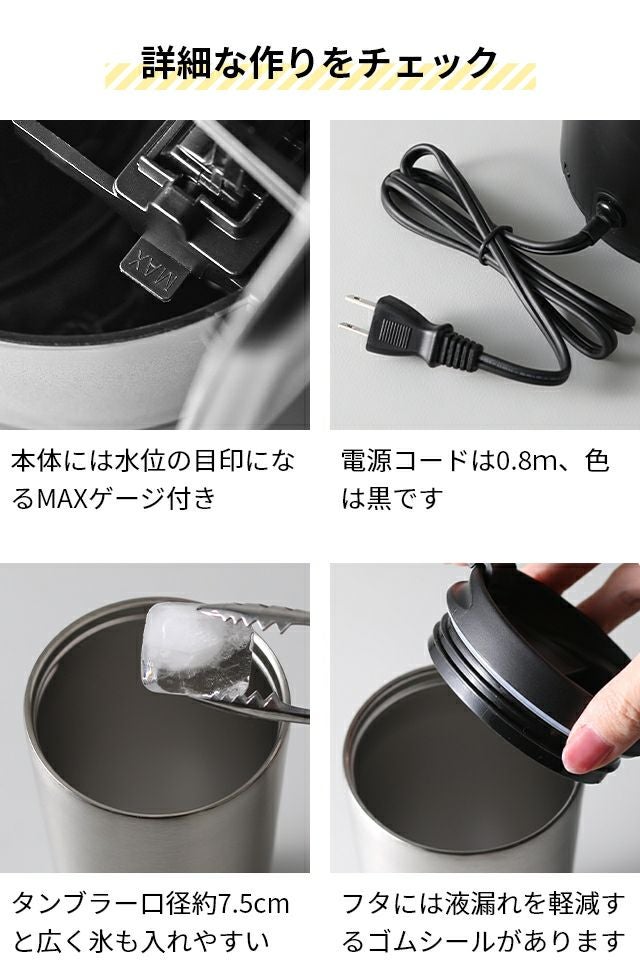 詳細な作りをチェック

MAX

本体には水位の目印になるMAXゲージ付き

電源コードは0.8m、色は黒です

タンブラー口径約7.5cmと広く氷も入れやすい

フタには液漏れを軽減するゴムシールがあります