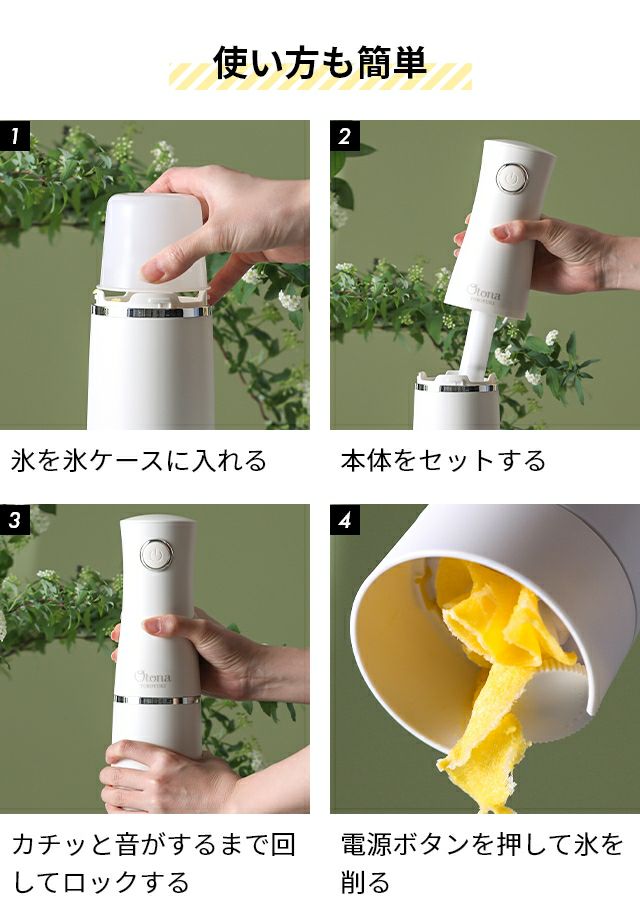 使い方も簡単

1

氷を氷ケースに入れる

2

Otona

本体をセットする

3

Otona

カチッと音がするまで回してロックする

4

電源ボタンを押して氷を削る