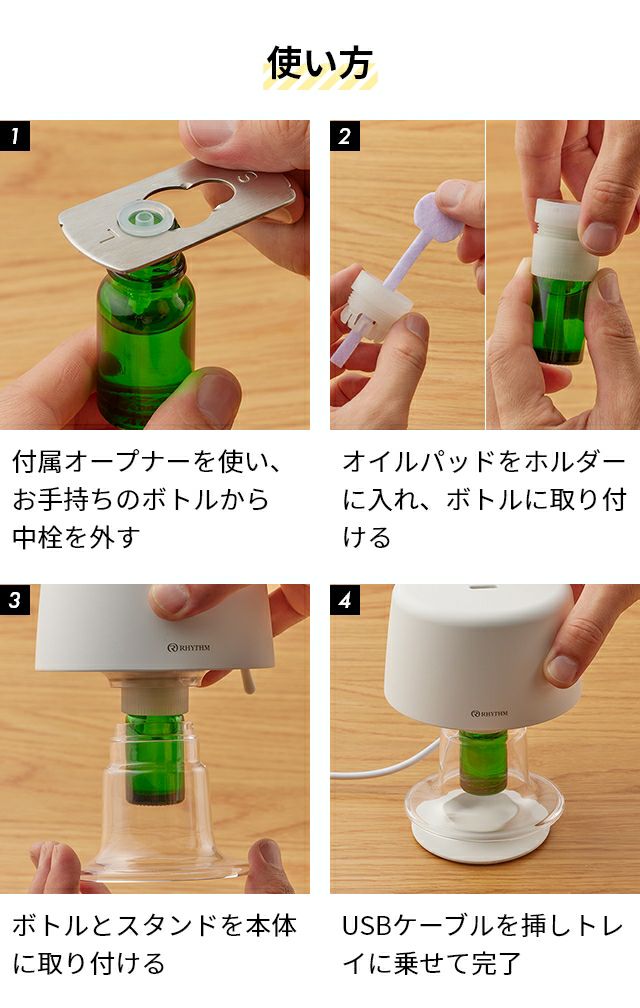 使い方

1

付属オープナーを使い、お手持ちのボトルから中栓を外す

2

オイルパッドをホルダーに入れ、ボトルに取り付ける

3

RHYTHM

ボトルとスタンドを本体に取り付ける

4

RHYTHM

USBケーブルを挿しトレイに乗せて完了