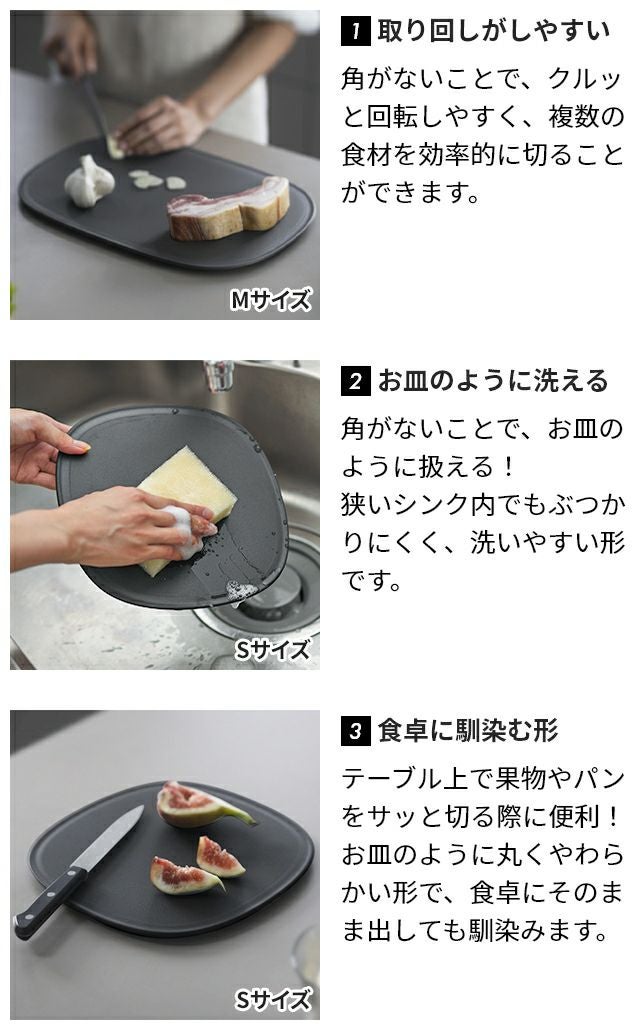 Mサイズ

1 取り回しがしやすい

角がないことで、クルッと回転しやすく、複数の食材を効率的に切ることができます。

Sサイズ

2 お皿のように洗える

角がないことで、お皿のように扱える！
狭いシンク内でもぶつかりにくく、洗いやすい形です。

Sサイズ

3 食卓に馴染む形

テーブル上で果物やパンをサッと切る際に便利！
お皿のように丸くやわらかい形で、食卓にそのまま出しても馴染みます。